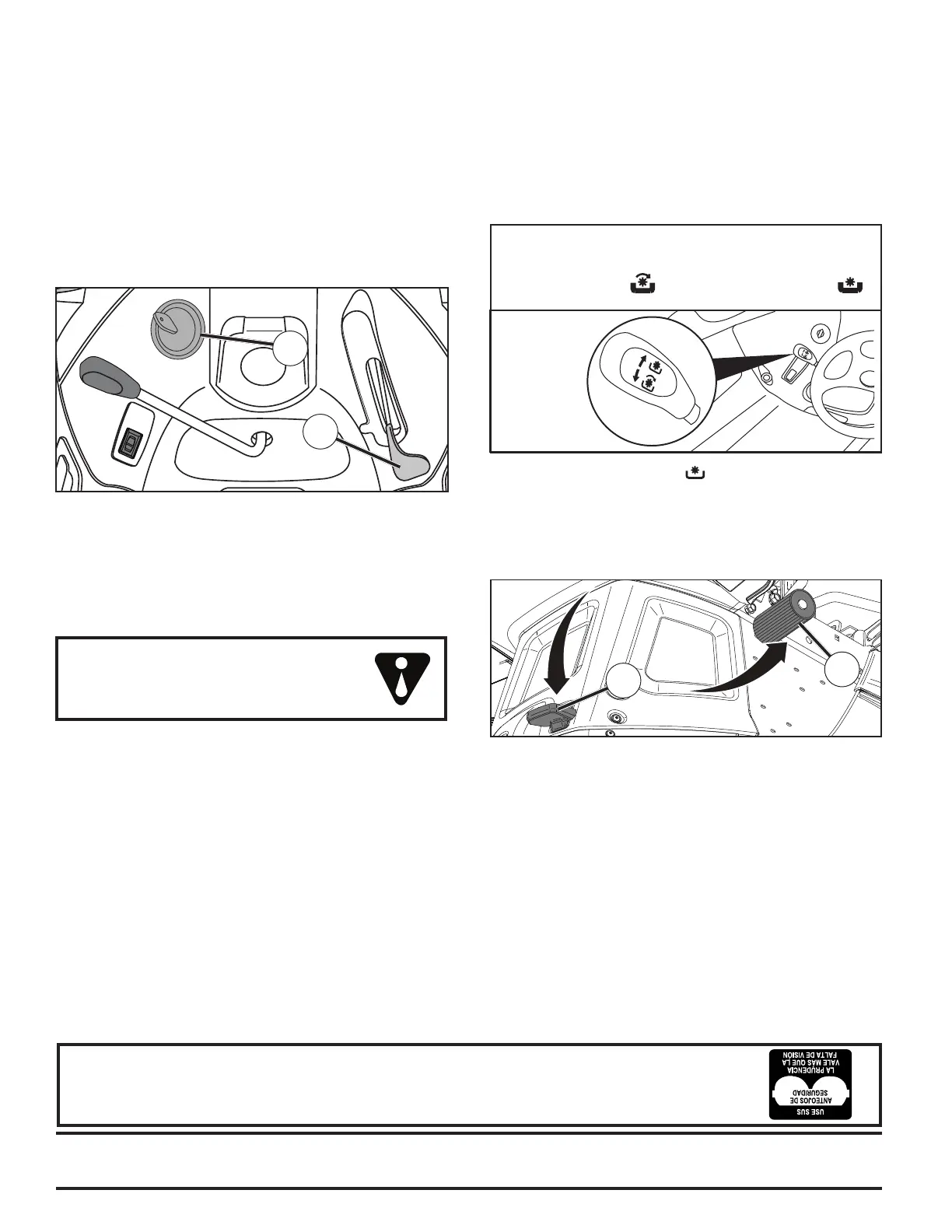 USE SUS ANTEOJOS DE SEGURIDAD LA PRUDENCIA VALE MAS QUE LA FALTA DE VISION