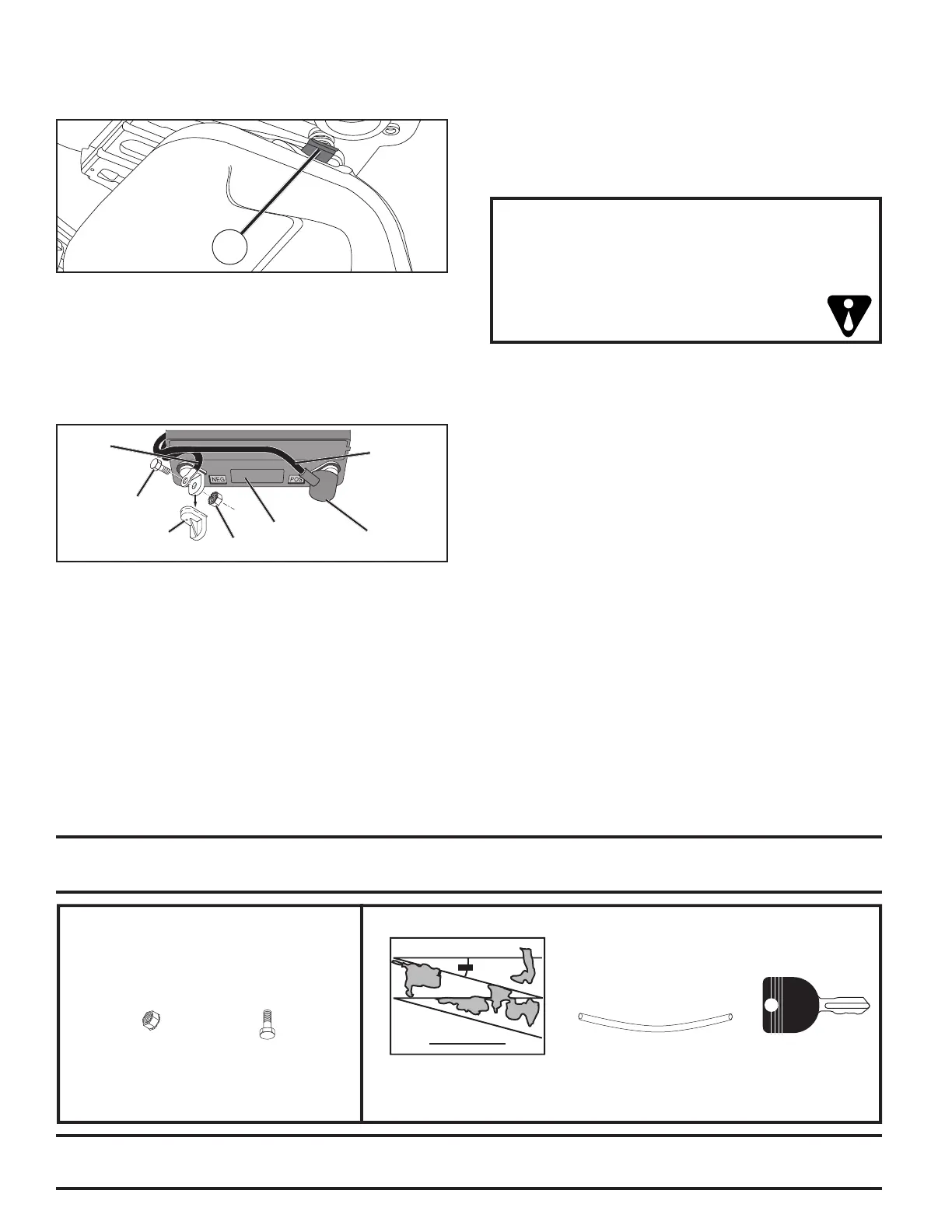 NEG

POS