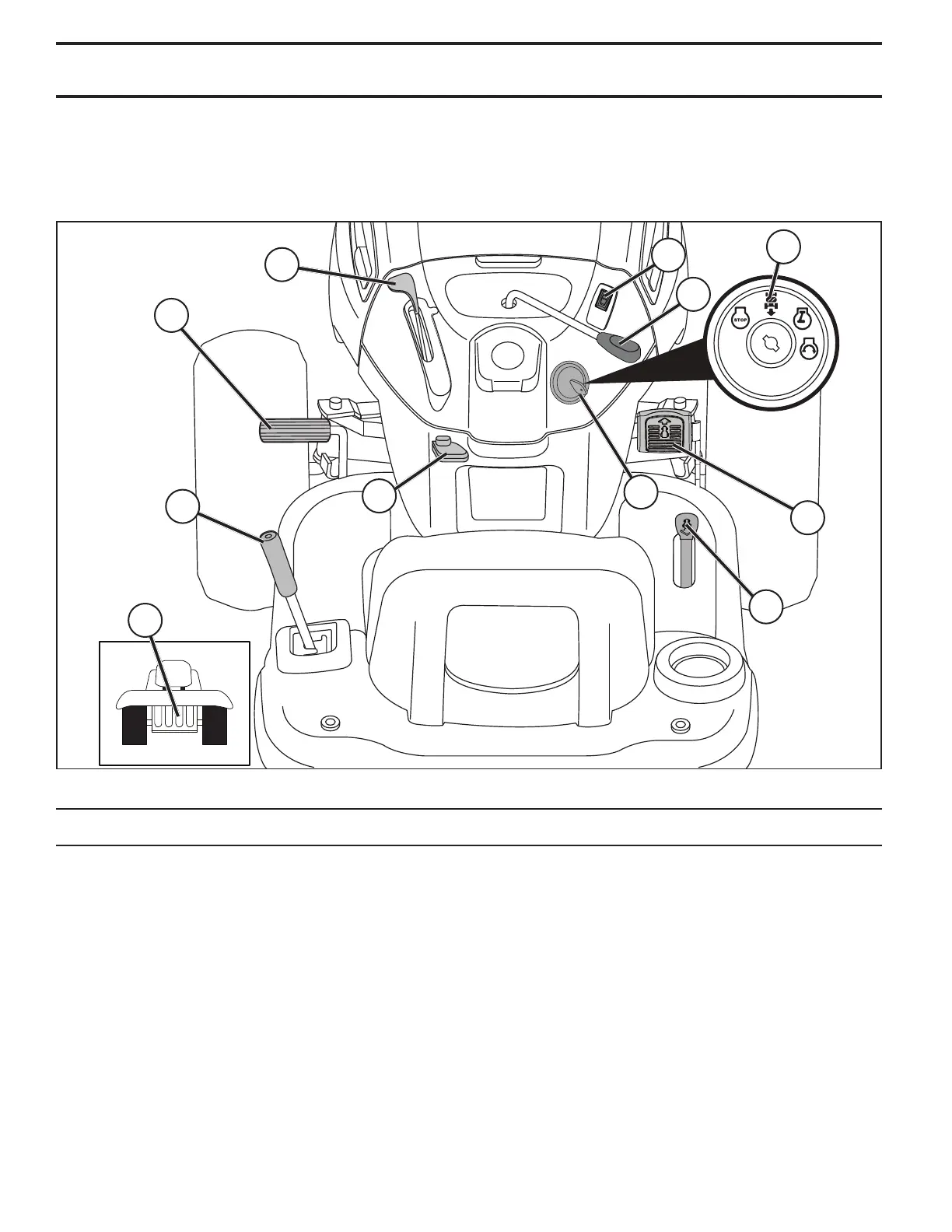 STOP