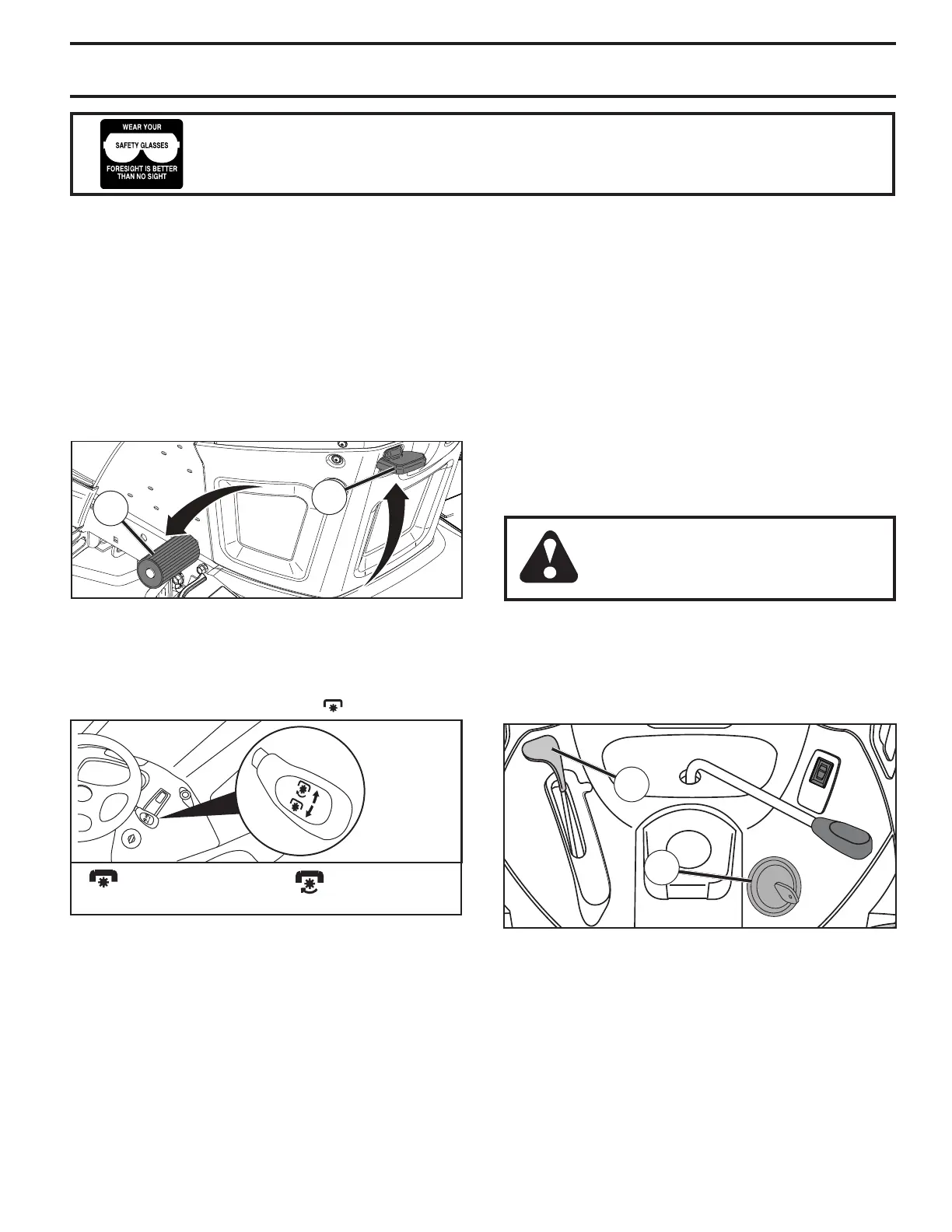 WEAR YOUR

SAFETY GLASSES

FORESIGHT IS BETTER THAN NO SIGHT