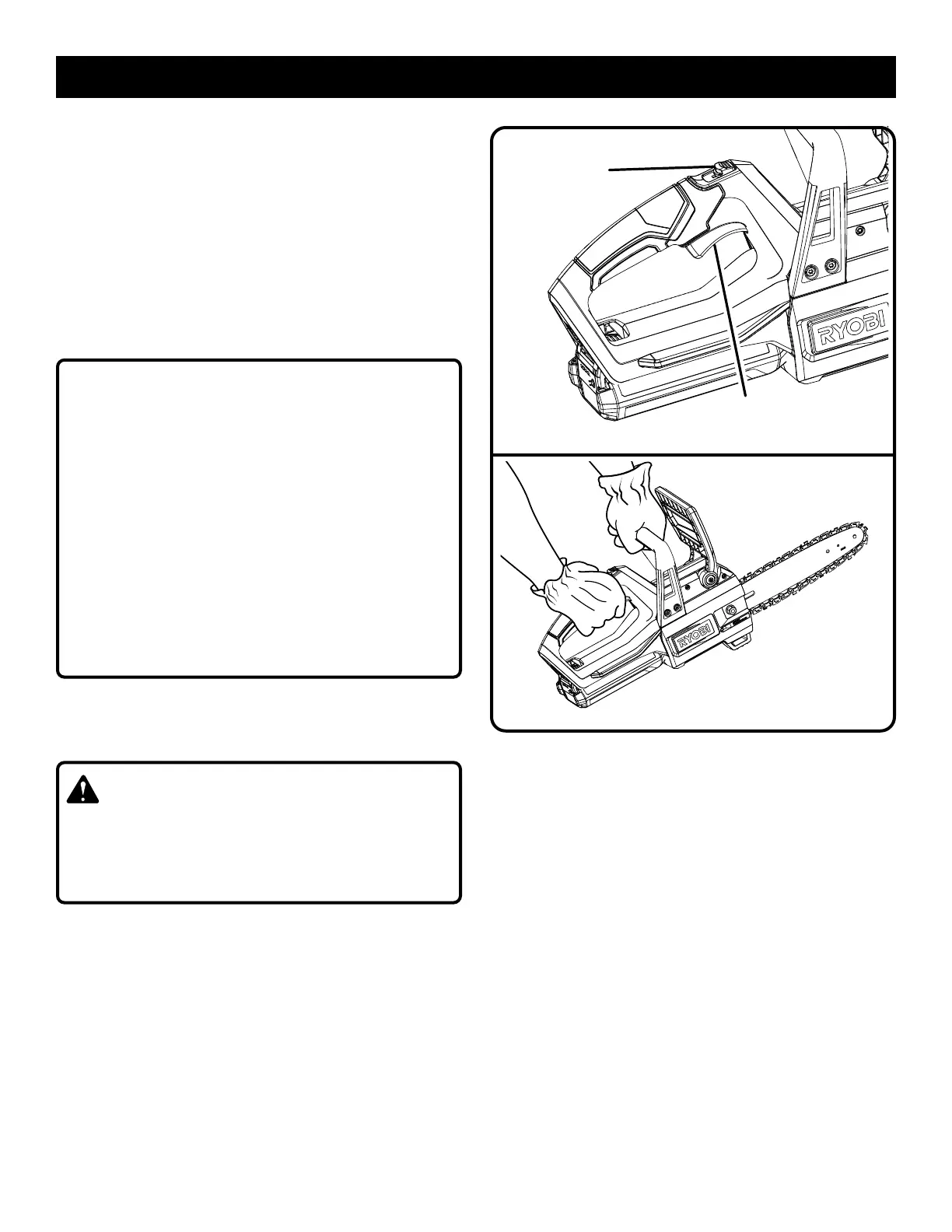 RYOBI

RYOBI