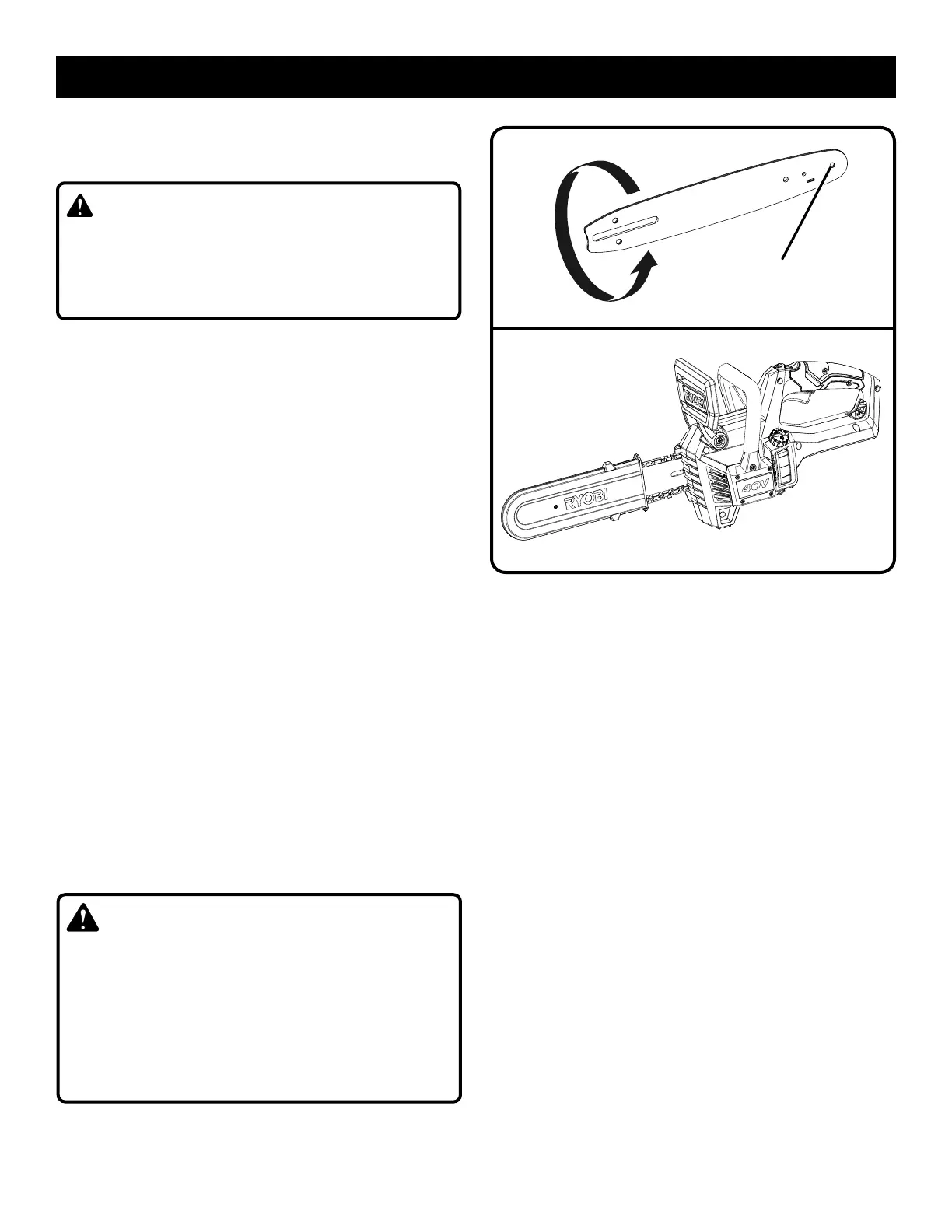 RYOBI

RYOBI

40V