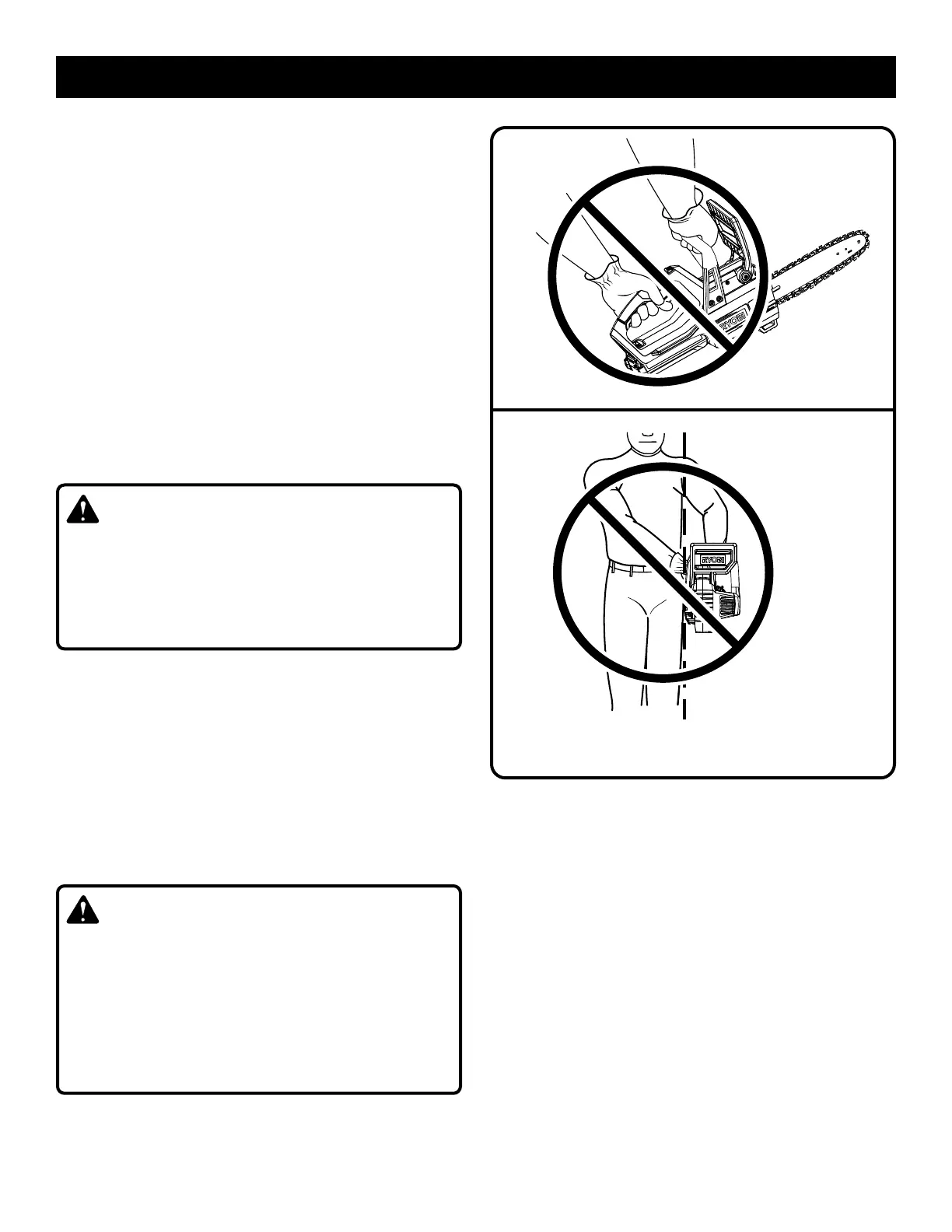 RYOBI

RYOBI