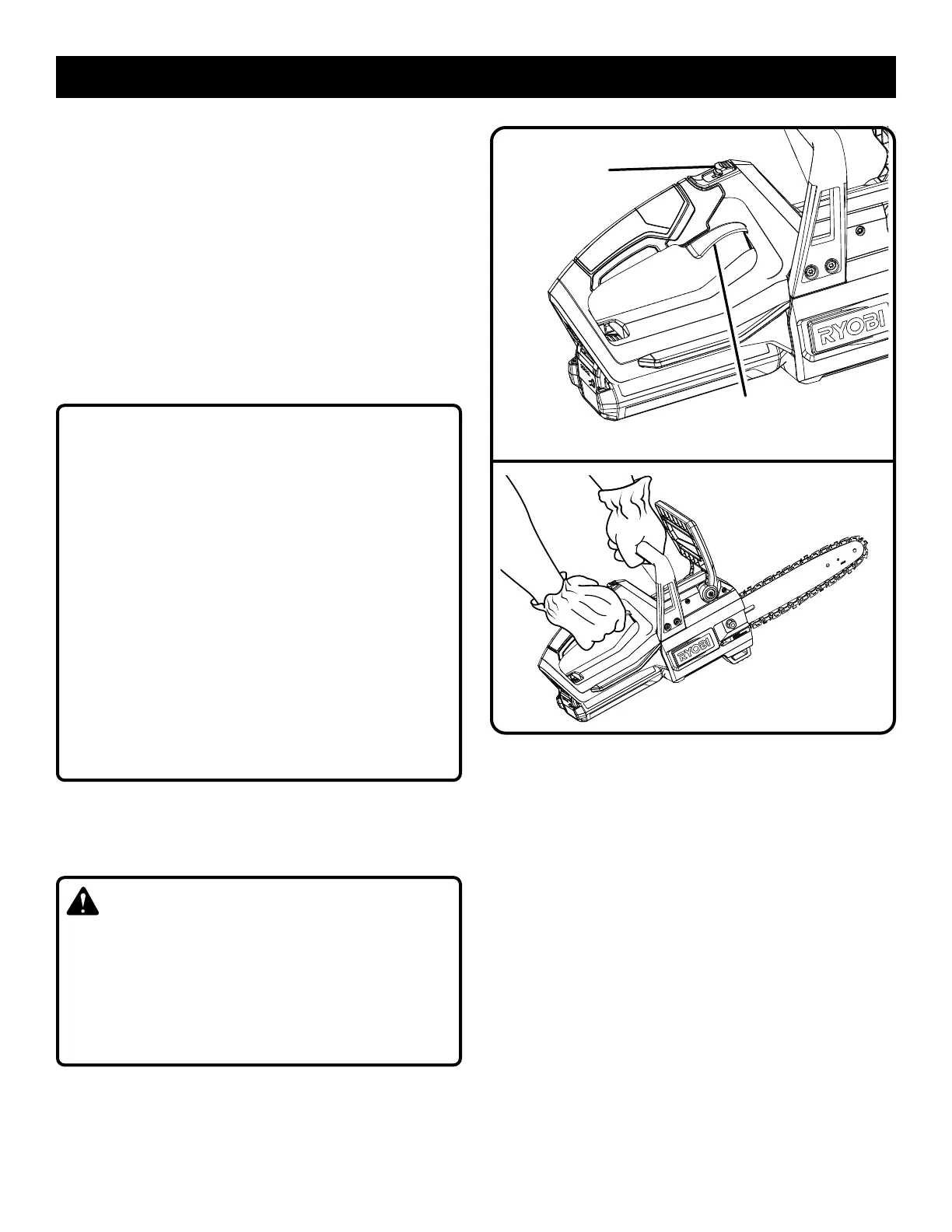 RYOBI

RYOBI