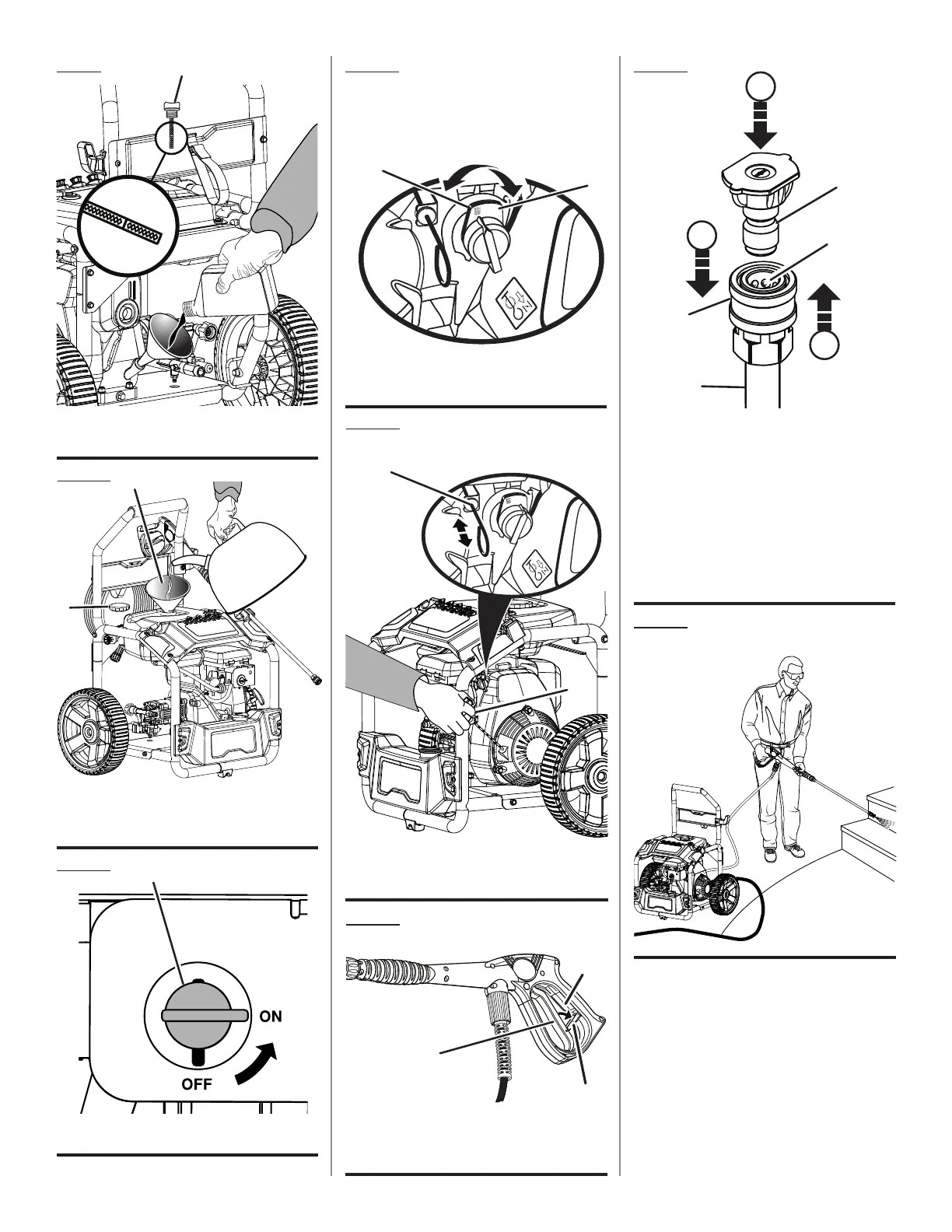 ON

OFF