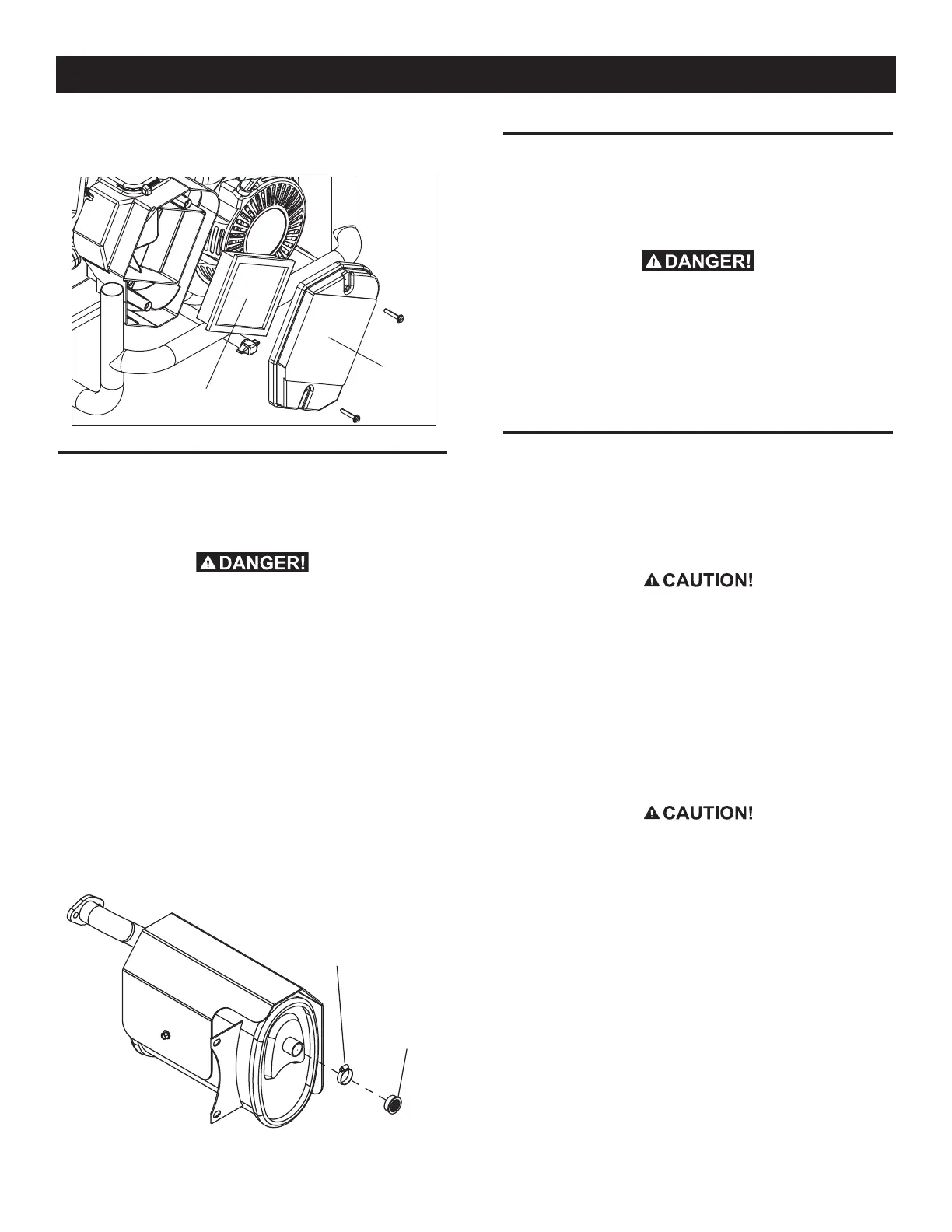 DANGER!

DANGER!

CAUTION!

CAUTION!