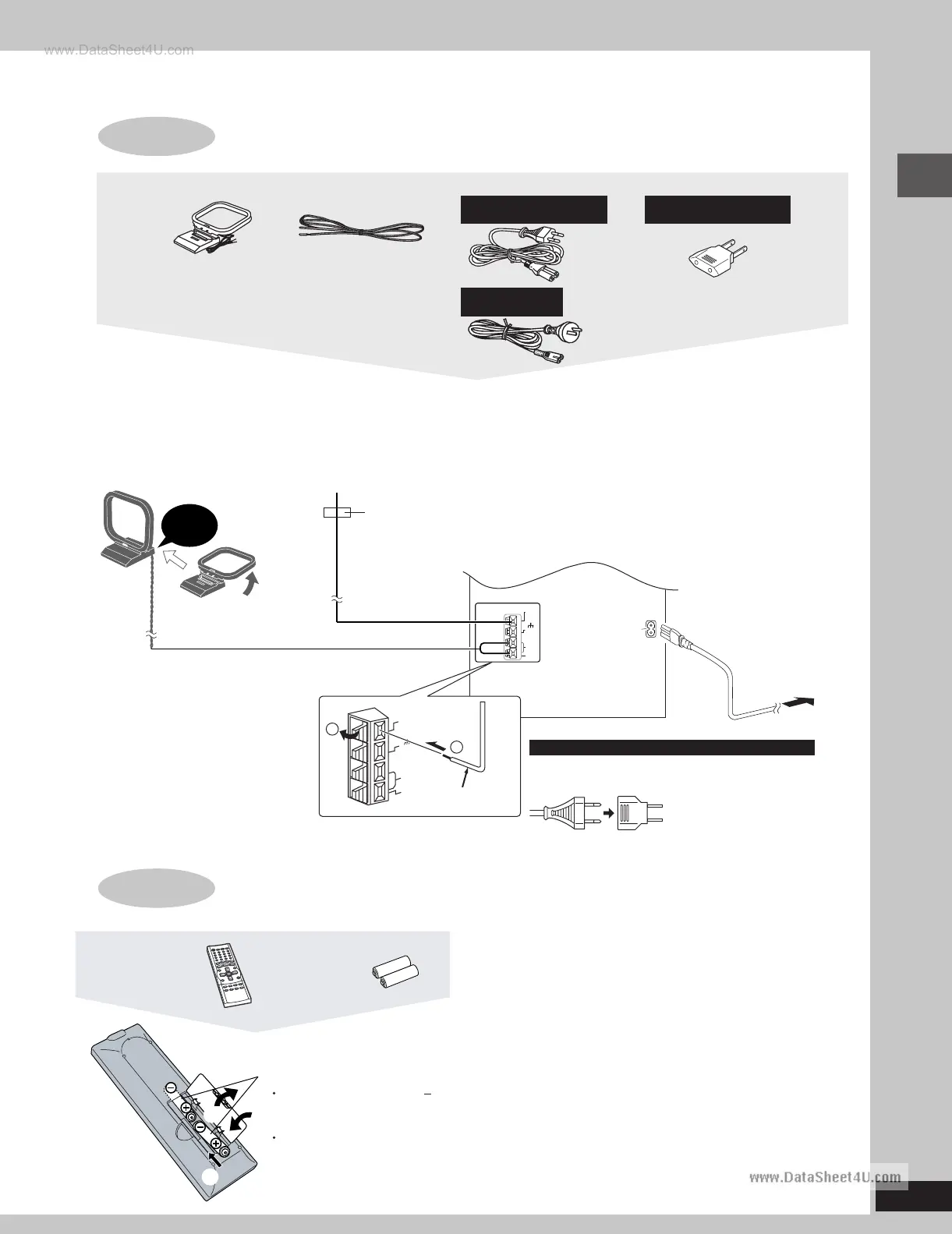 www.DataSheet4U.com

www.DataSheet4U.com