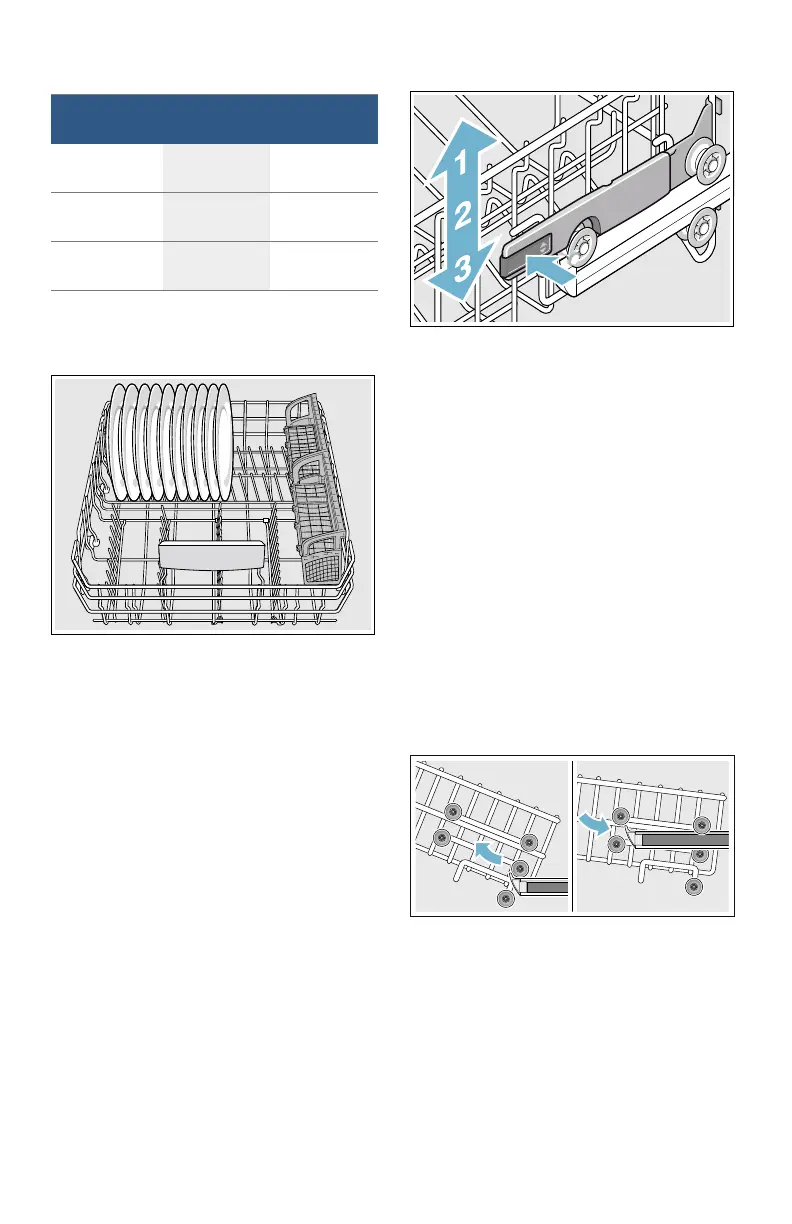 1
2
3