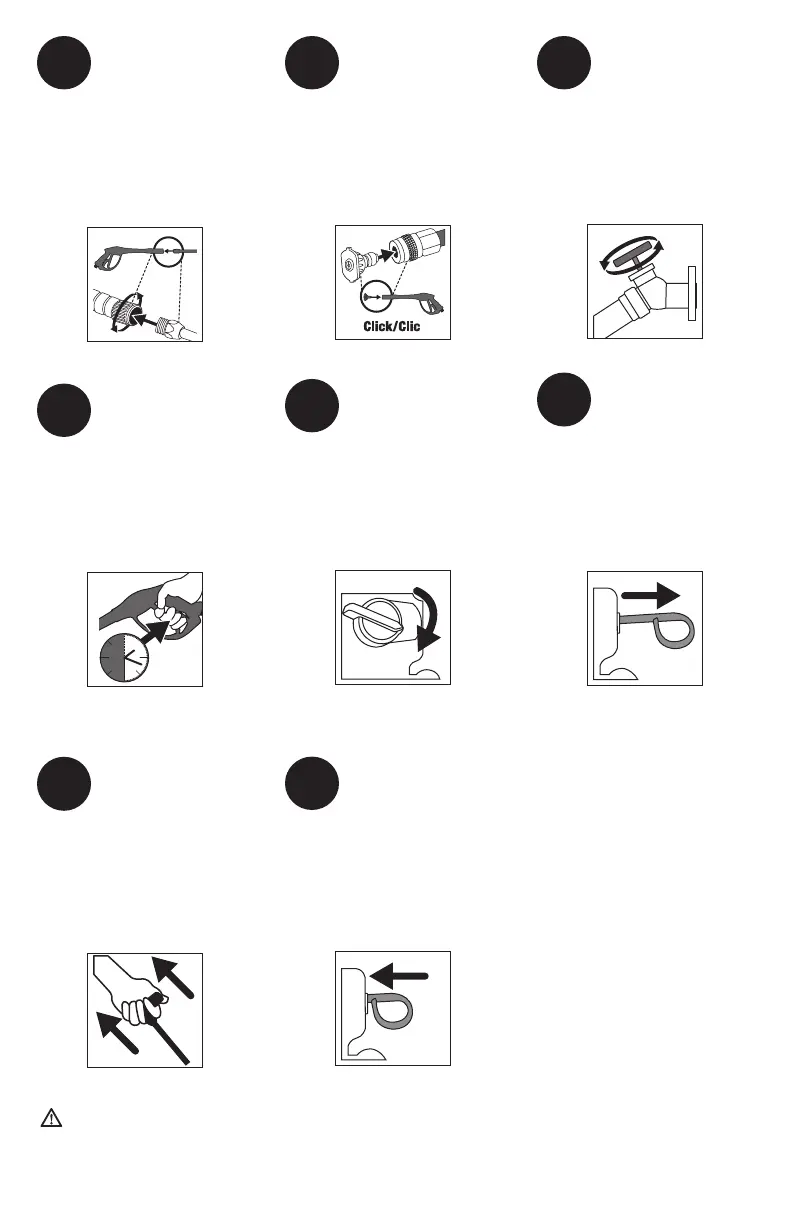 Click/Clic