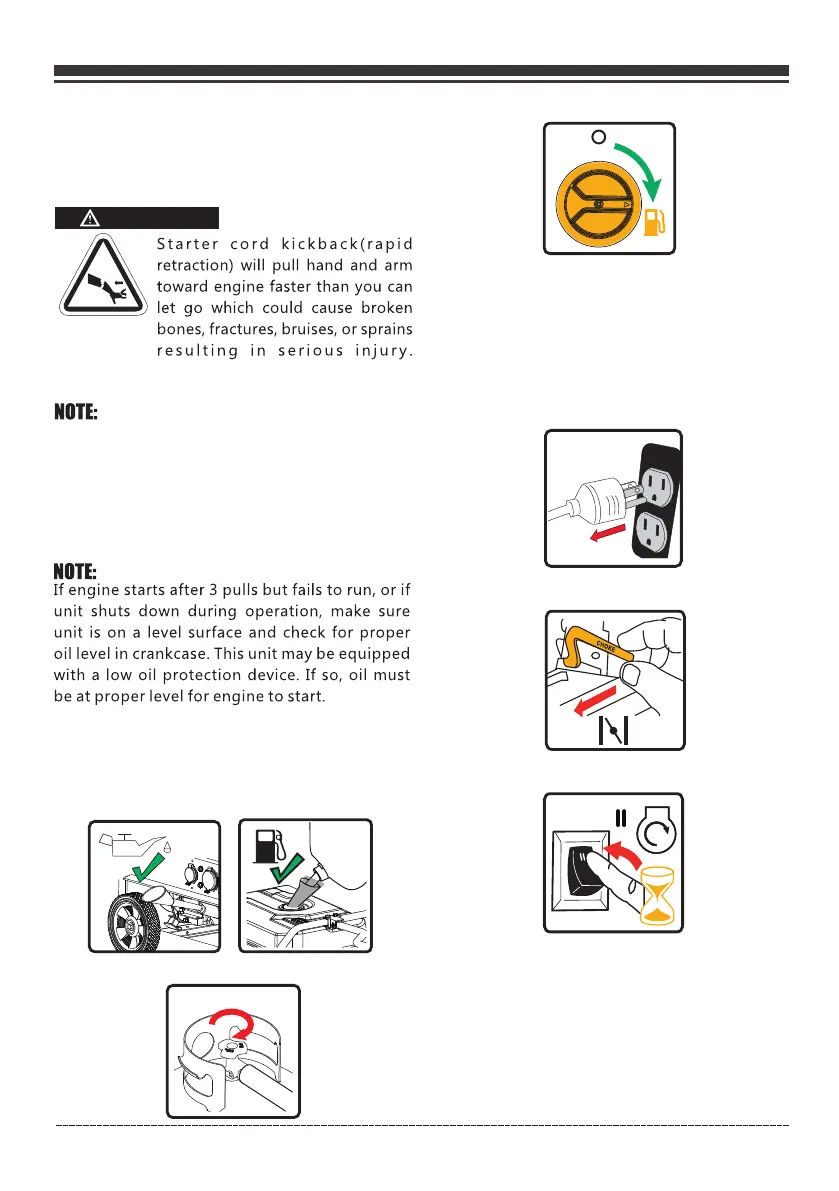 Starter cord kickback(rapid retraction) will pull hand and arm toward engine faster than you can let go which could cause broken bones, fractures, bruises, or sprains resulting in serious injury.

NOTE:

NOTE:
If engine starts after 3 pulls but fails to run, or if unit shuts down during operation, make sure unit is on a level surface and check for proper oil level in crankcase. This unit may be equipped with a low oil protection device. If so, oil must be at proper level for engine to start.

CHOKE