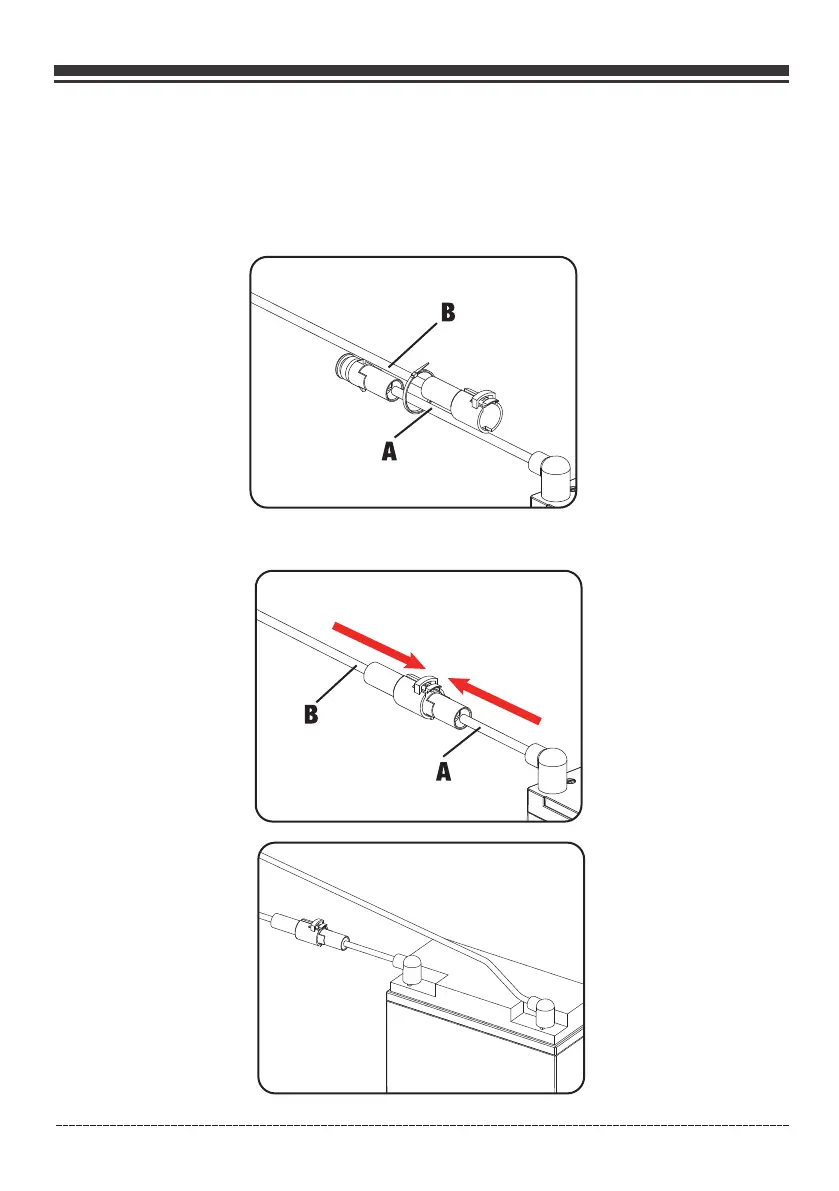 B

A

B

A