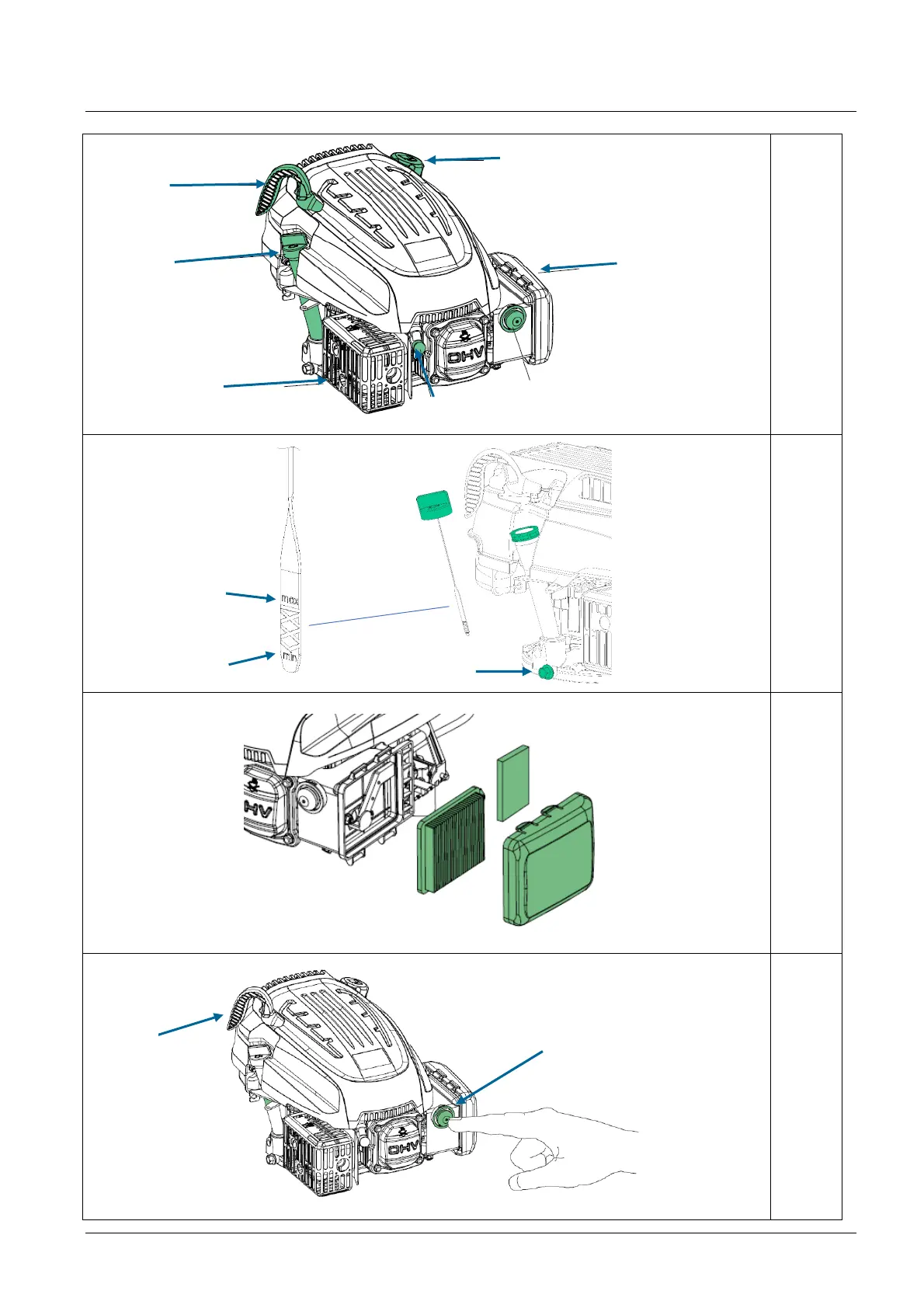 OHV

max

min

OHV

OHV