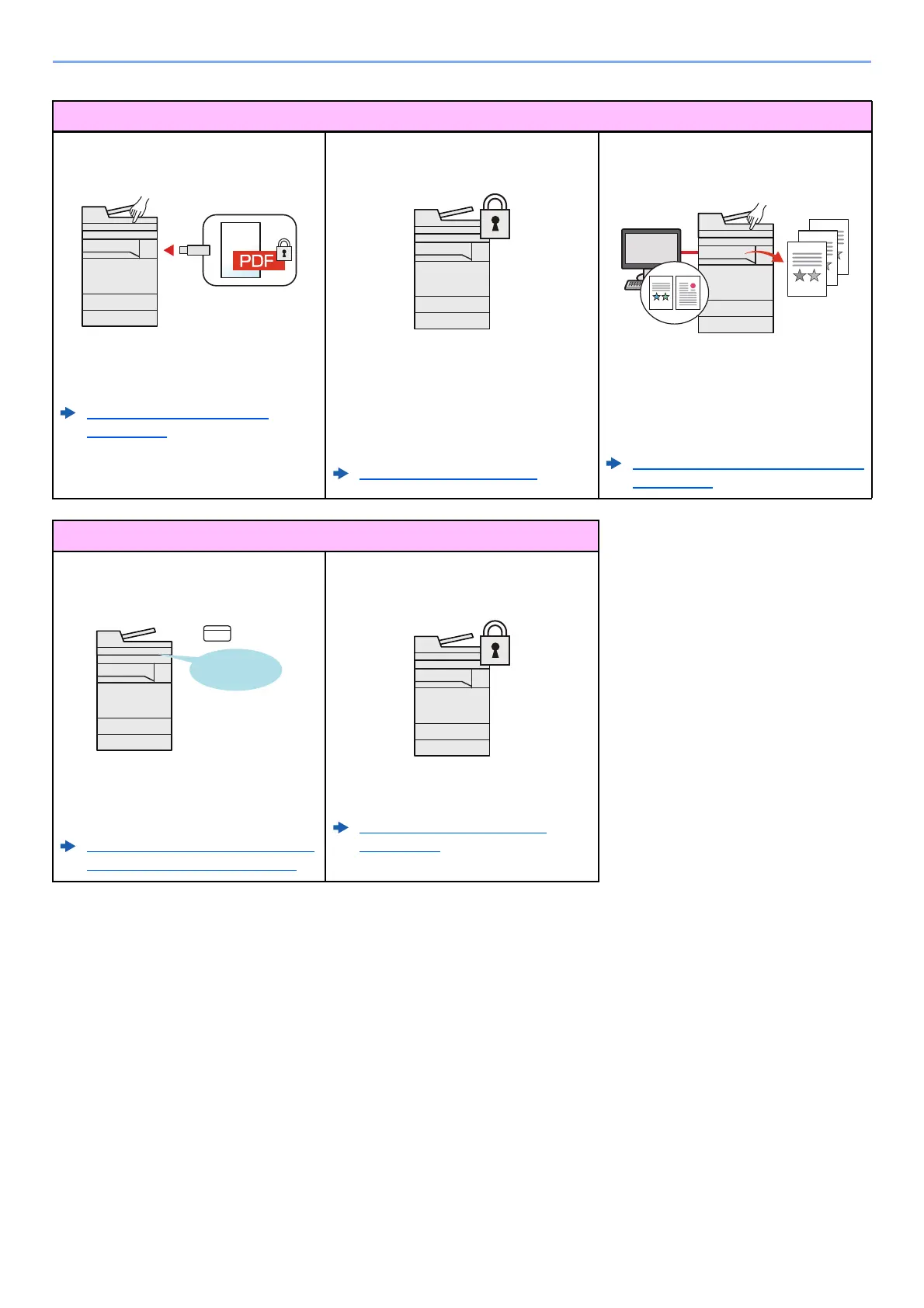 PDF