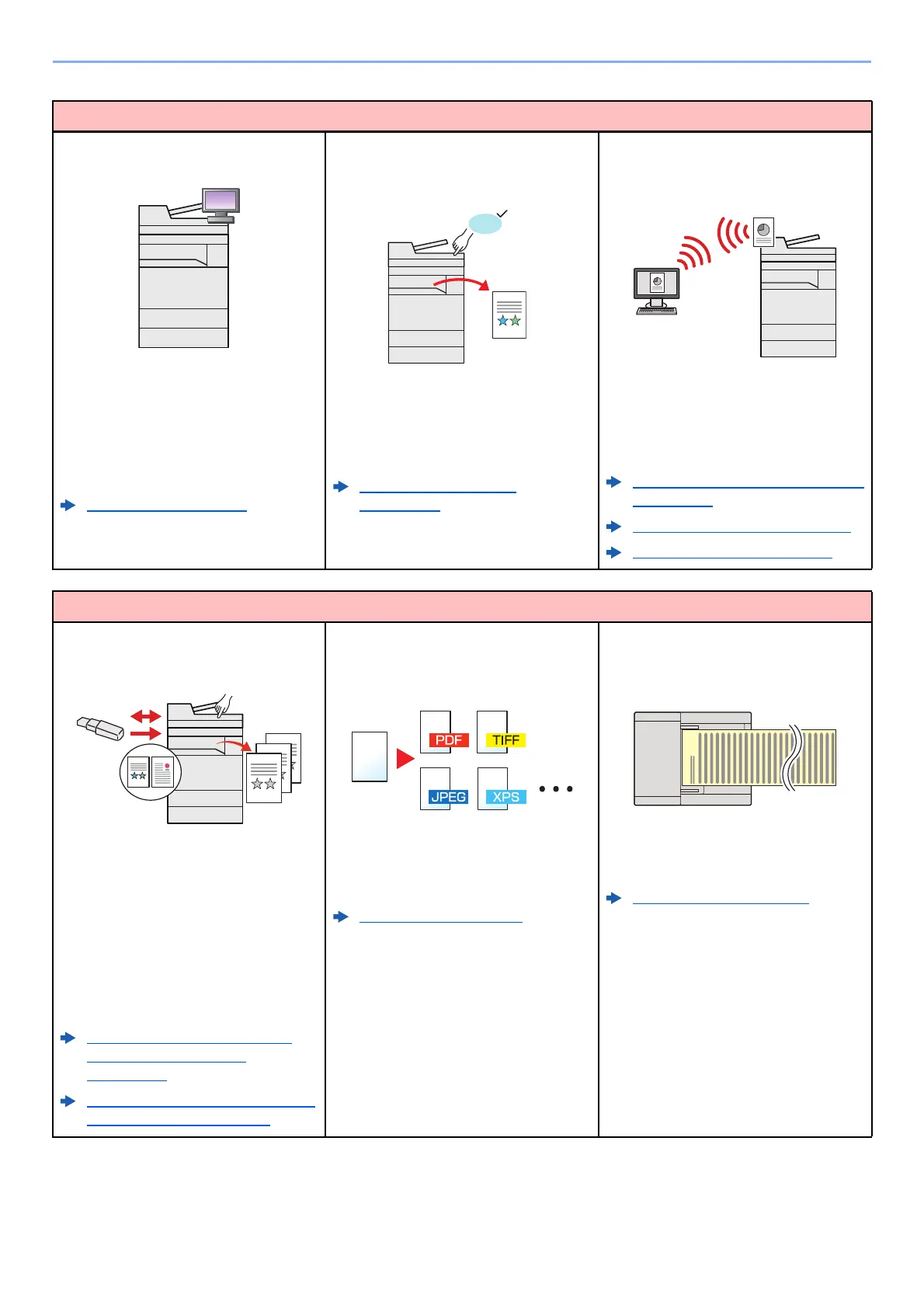 PDF

TIFF

JPEG

XPS