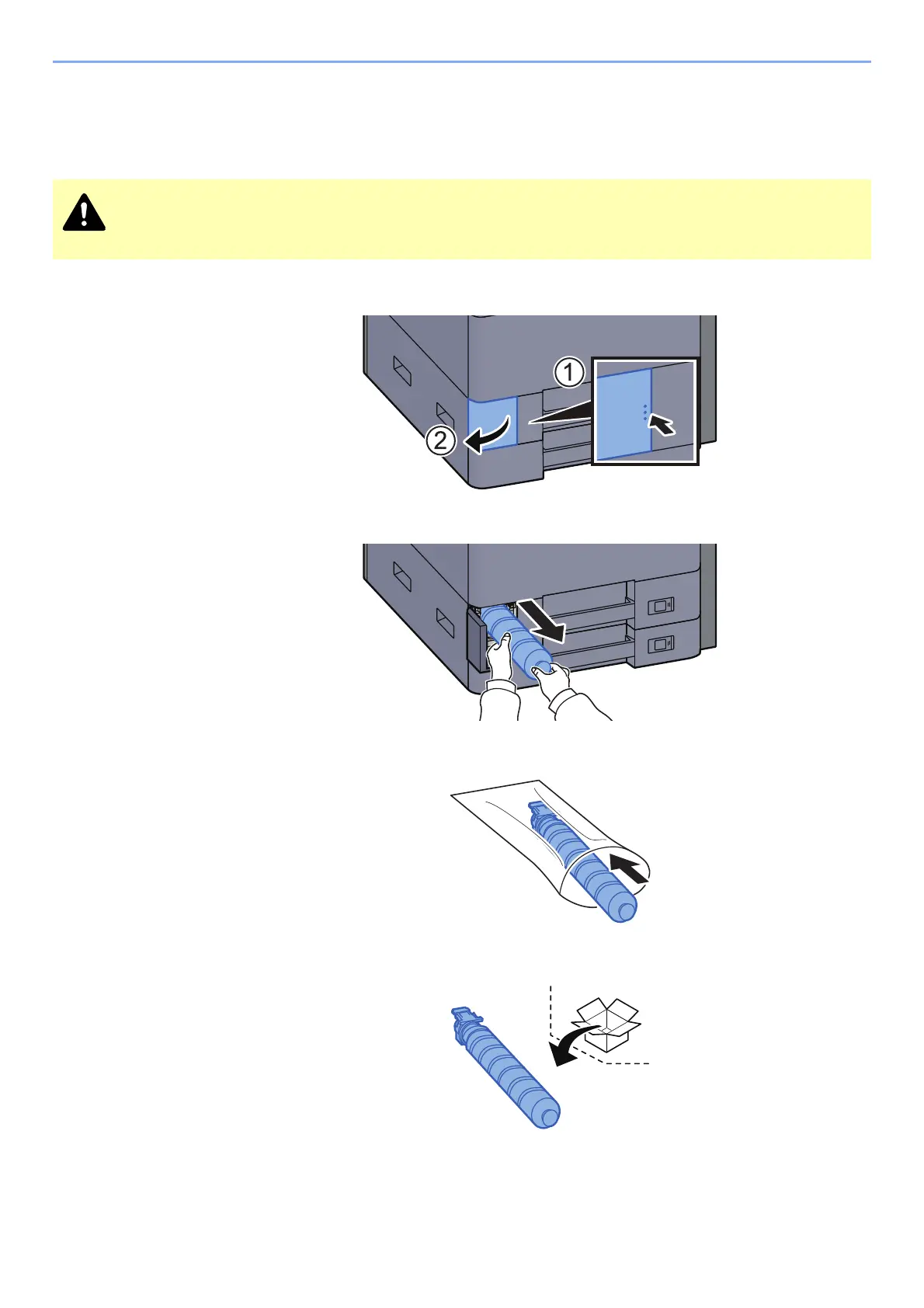 ①

②