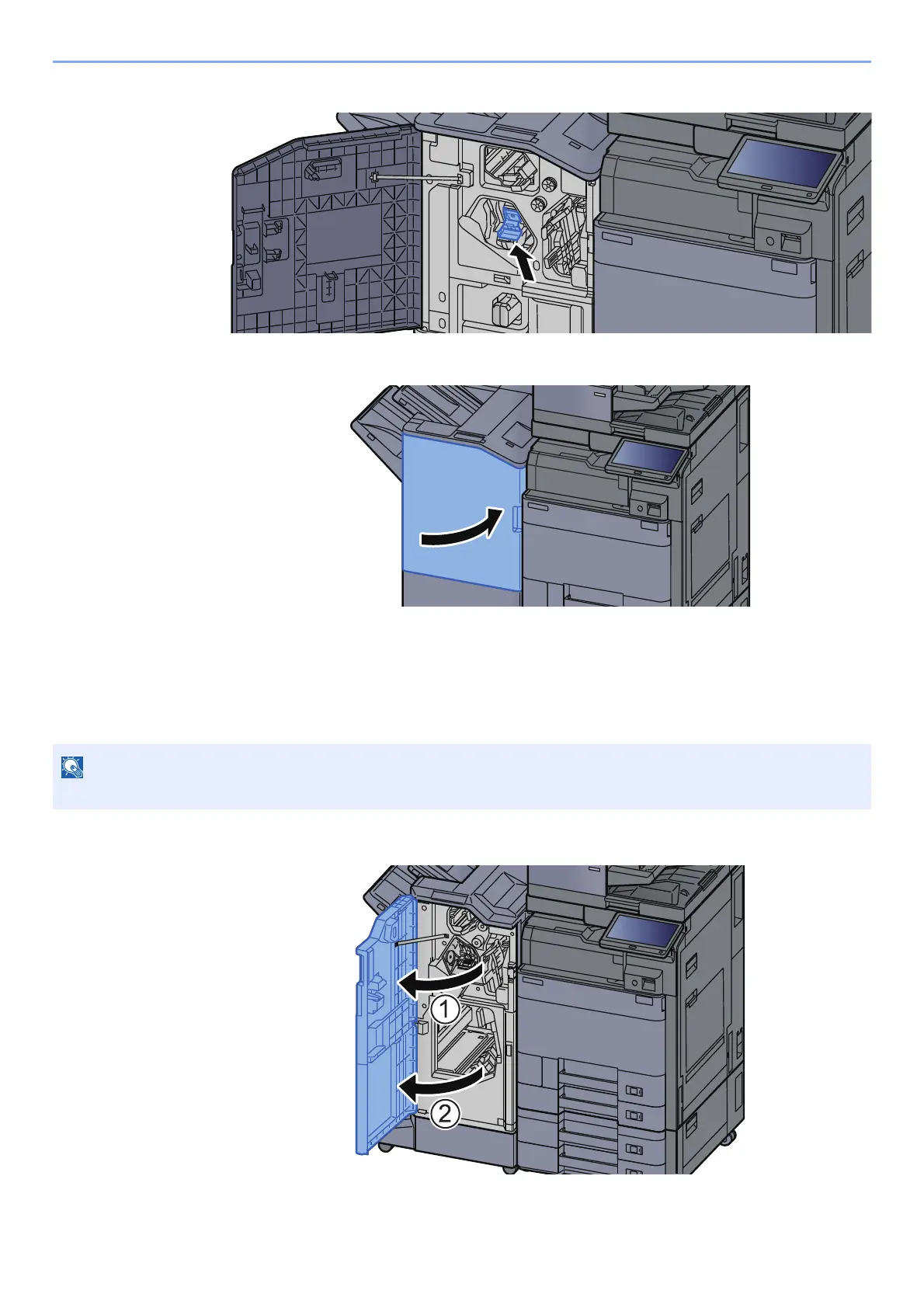 1

2