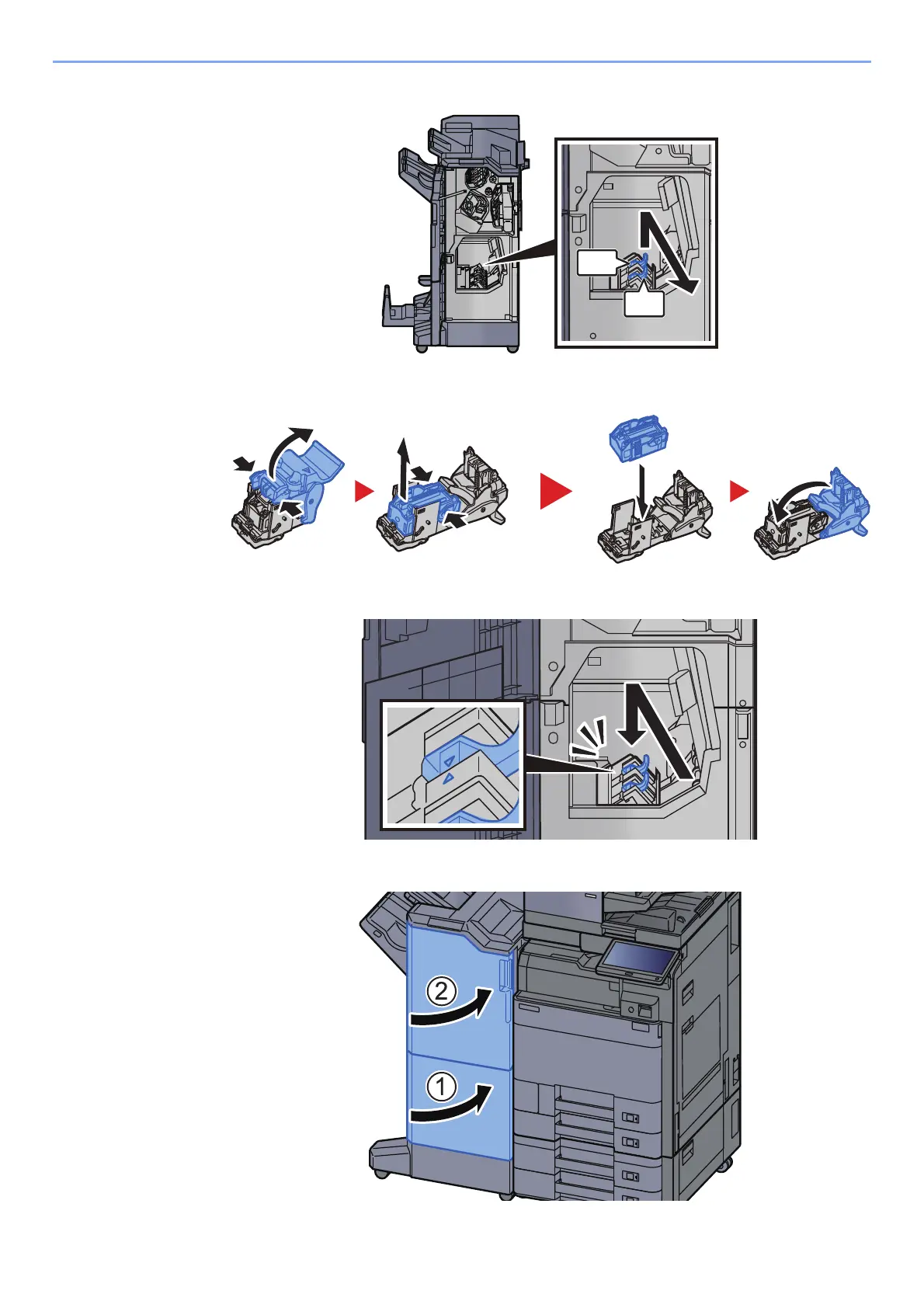 ②

①