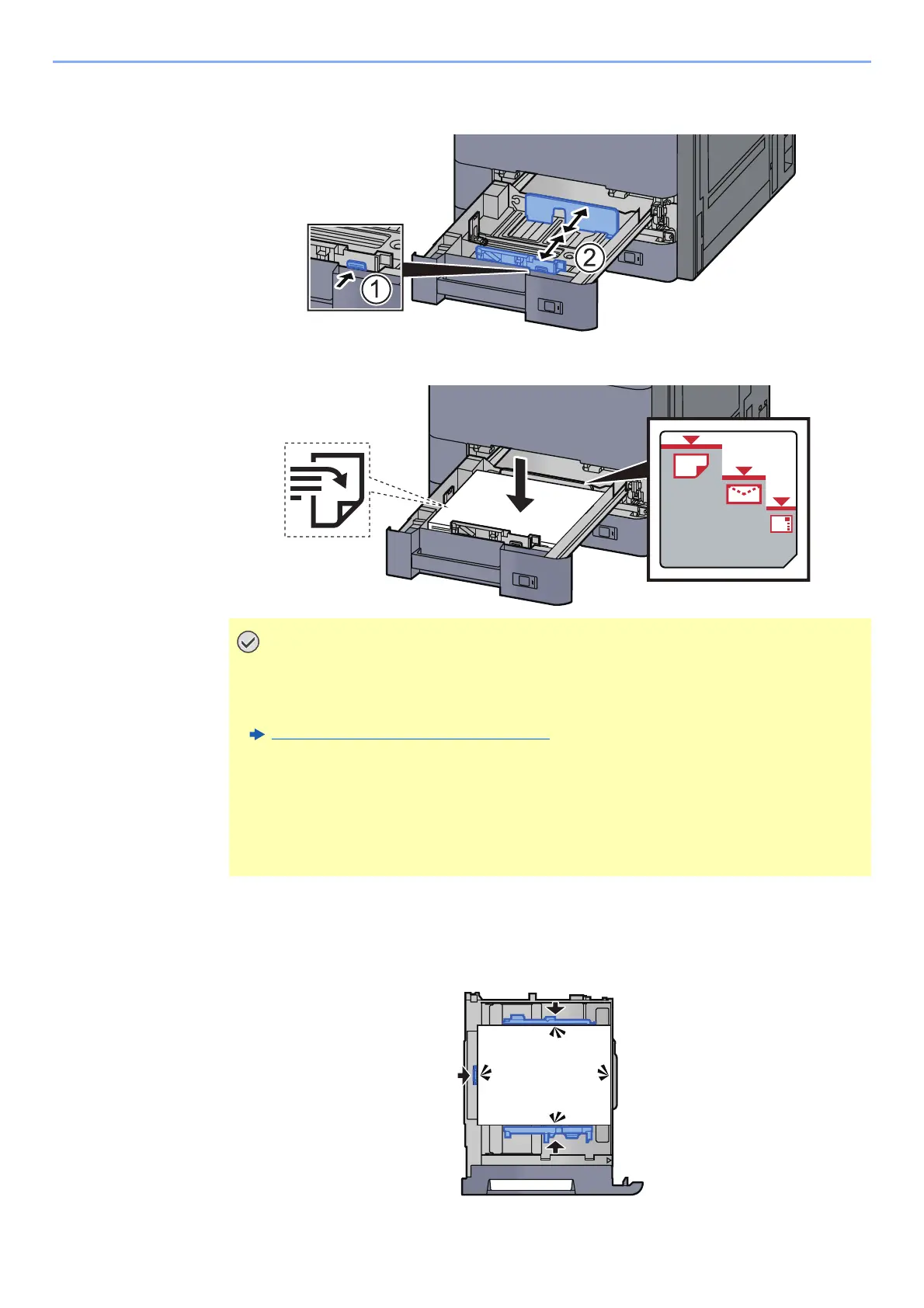 ①

②