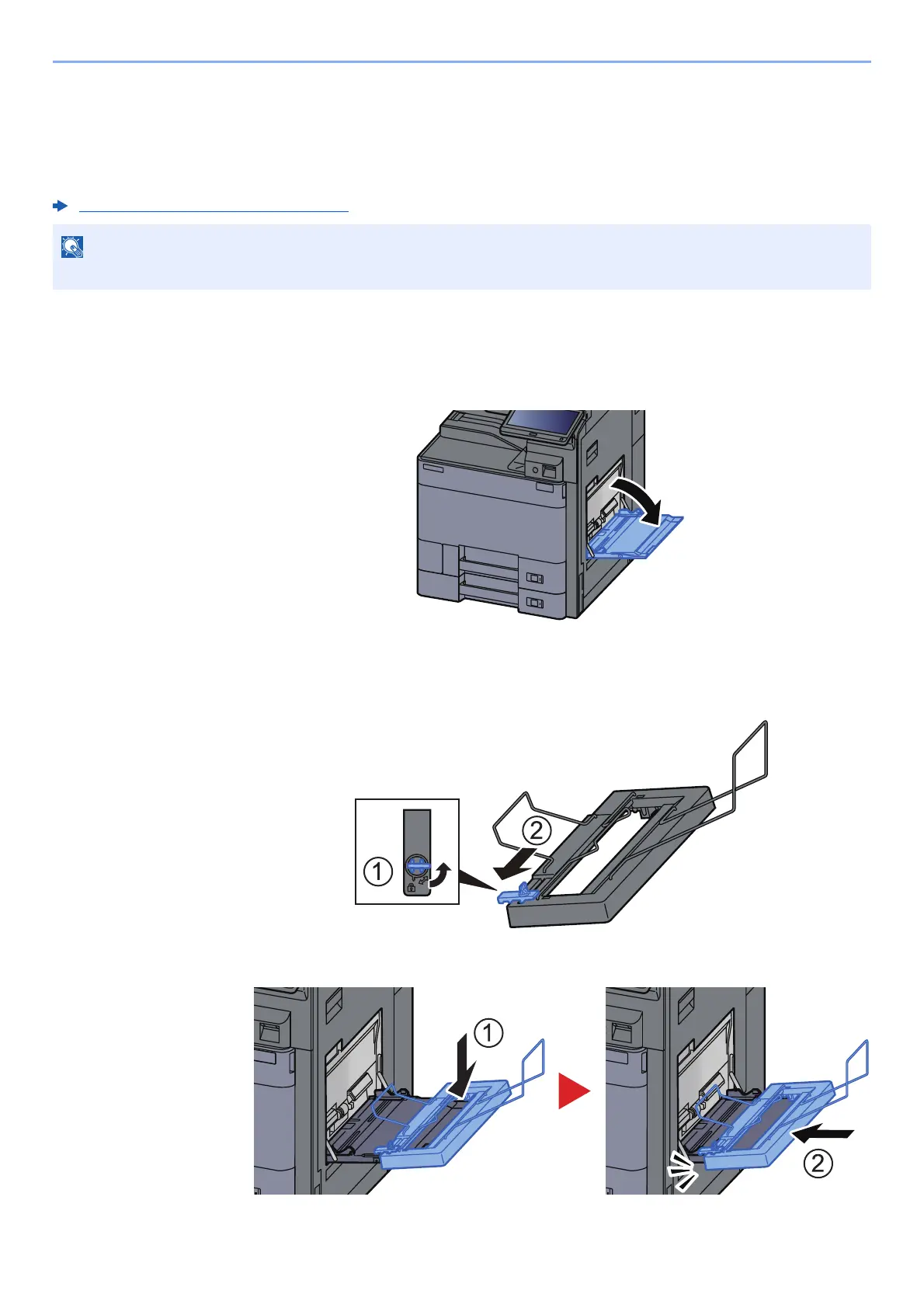 ①

②

①

②