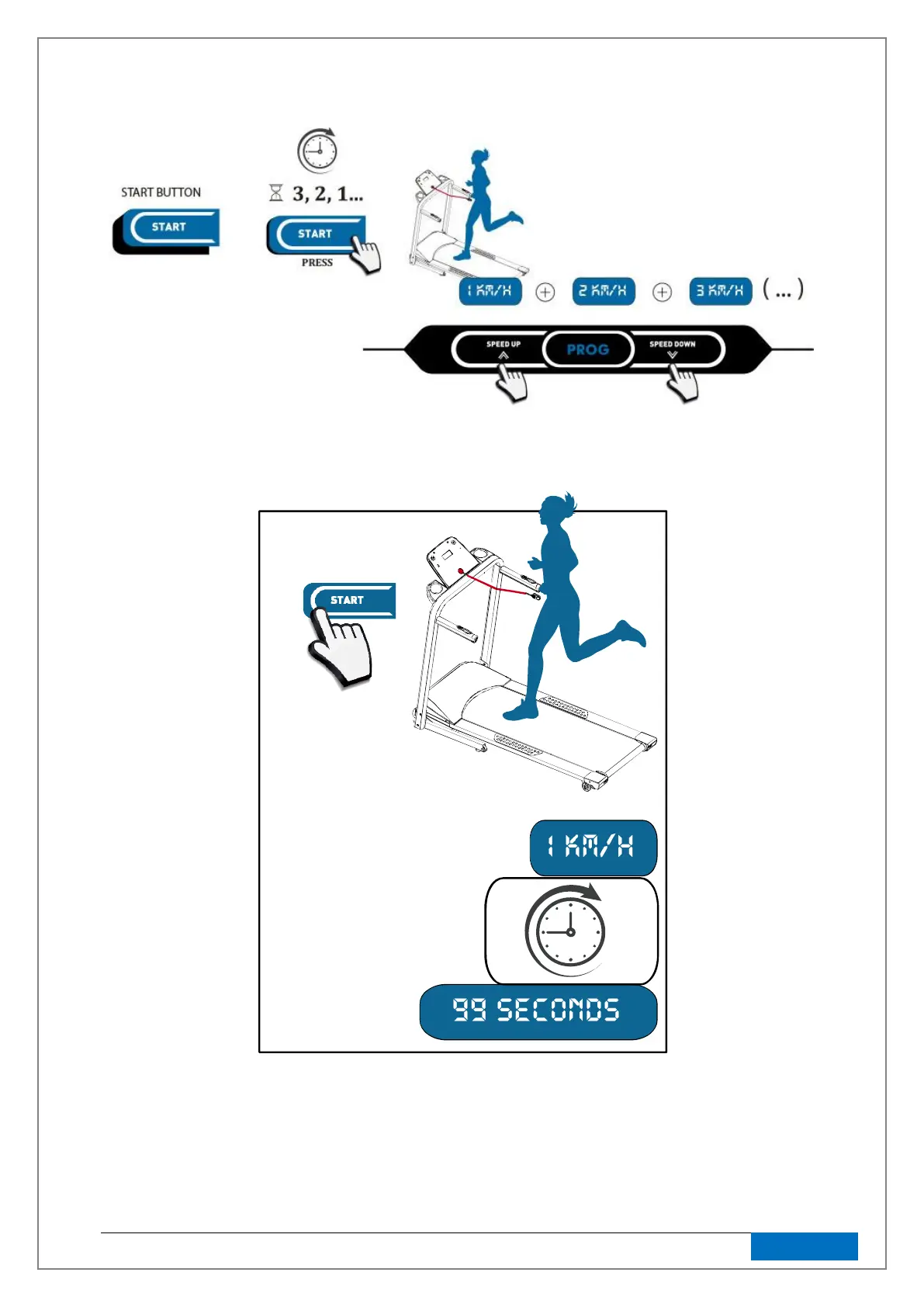 START BUTTON

START

3, 2, 1...

START

PRESS

1 KM/H

2 KM/H

3 KM/H

( ... )

SPEED UP

PROG

SPEED DOWN

START

1 KM/H

99 SECONDS