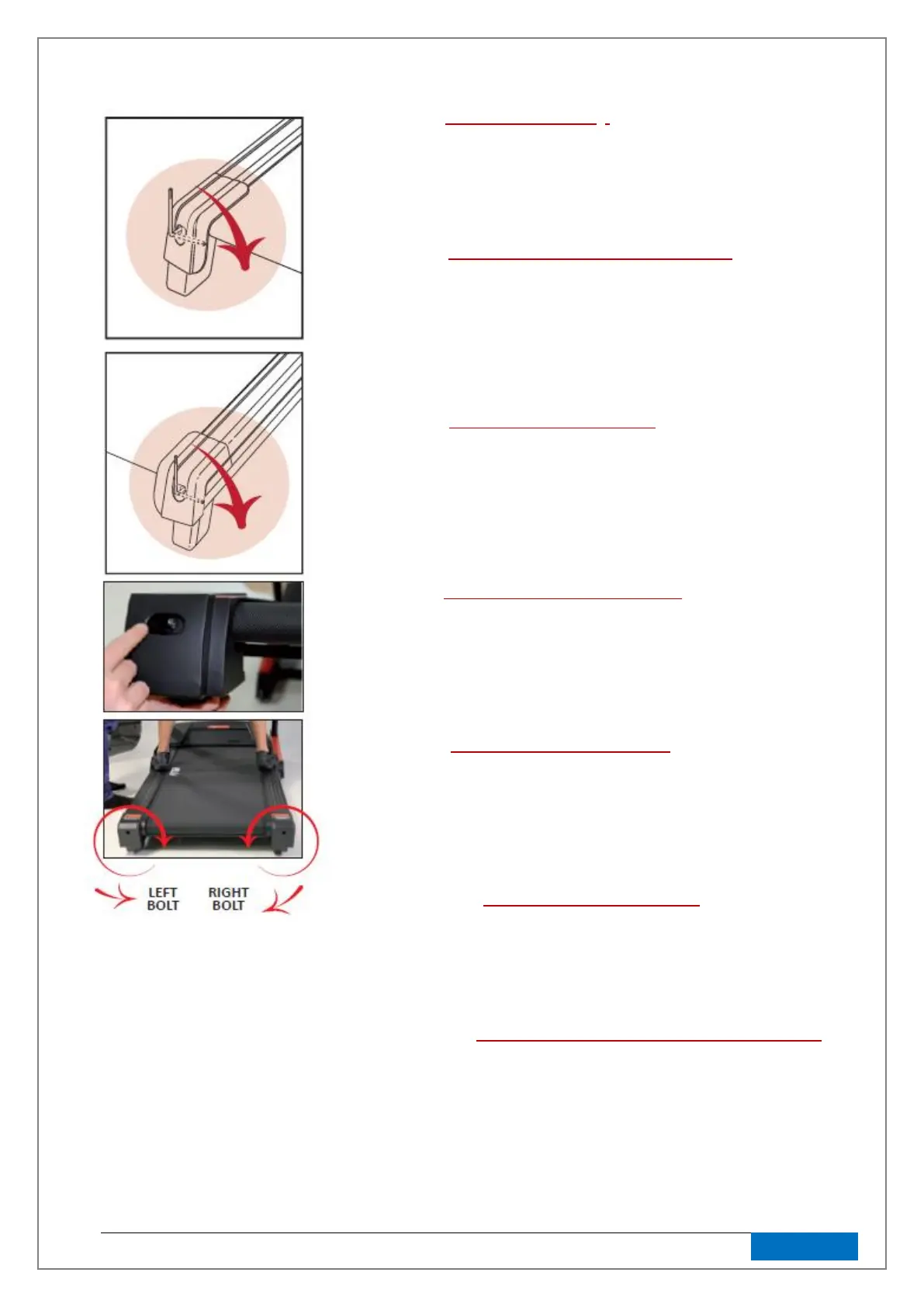 LEFT BOLT

RIGHT BOLT