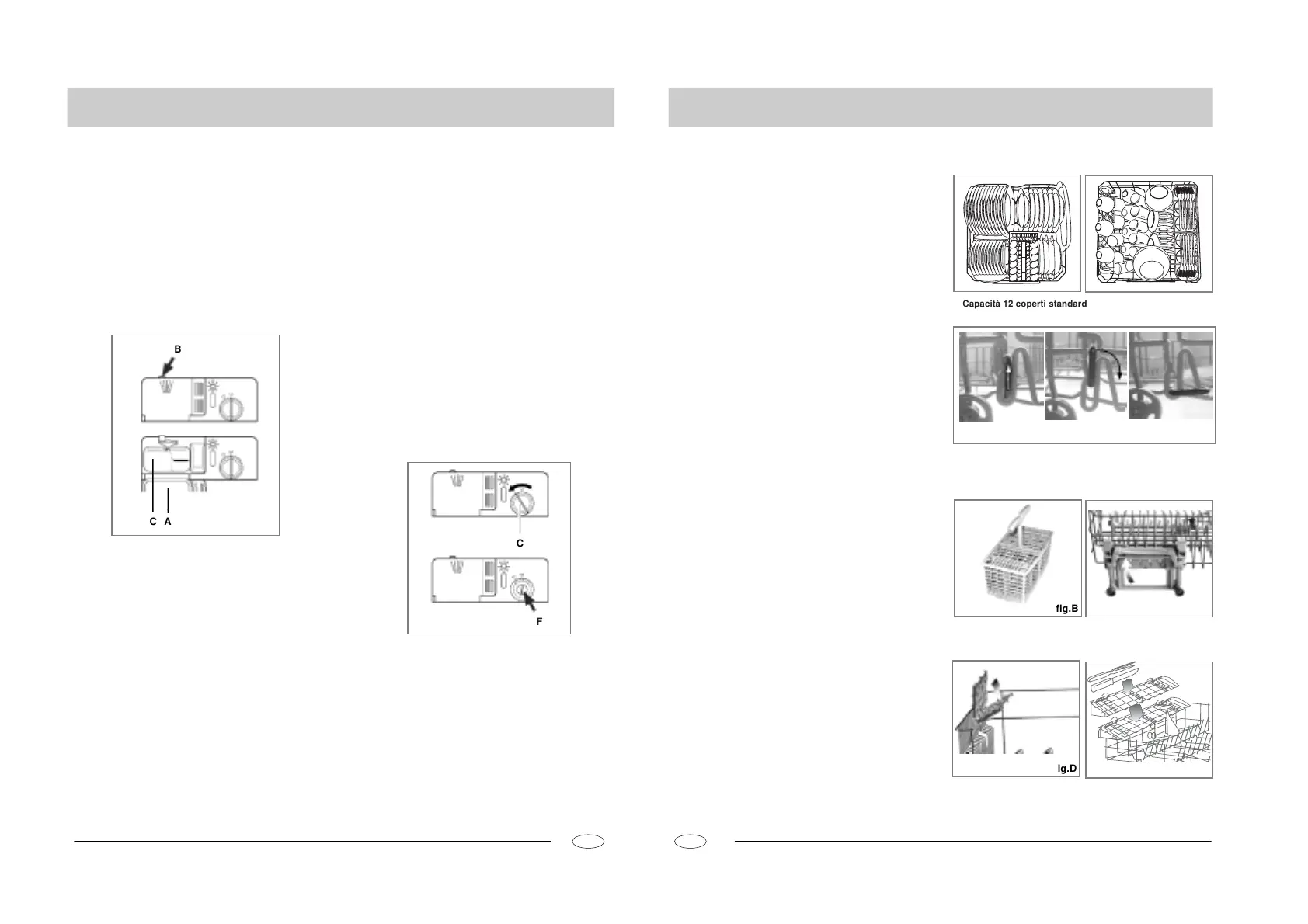 B

C A

C

F

Capacità 12 coperti standard

fig.B

ig.D