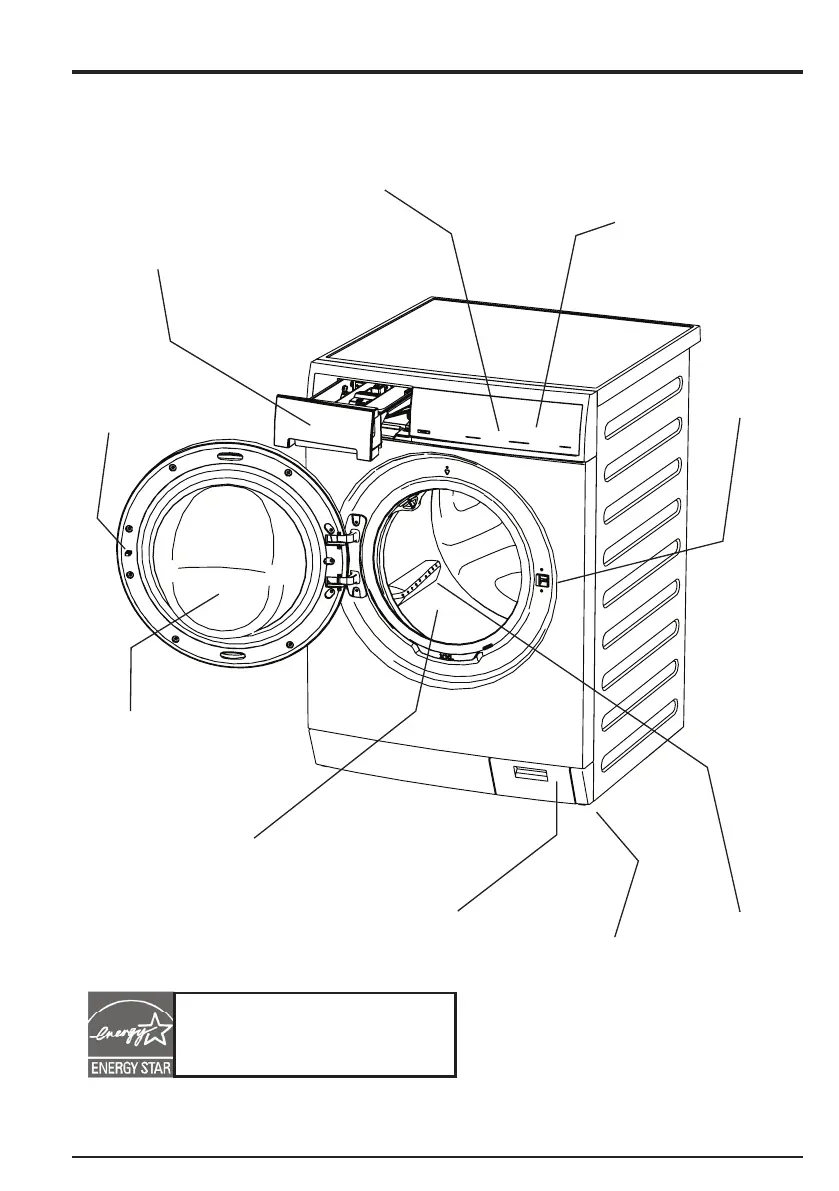 energy

ENERGY STAR