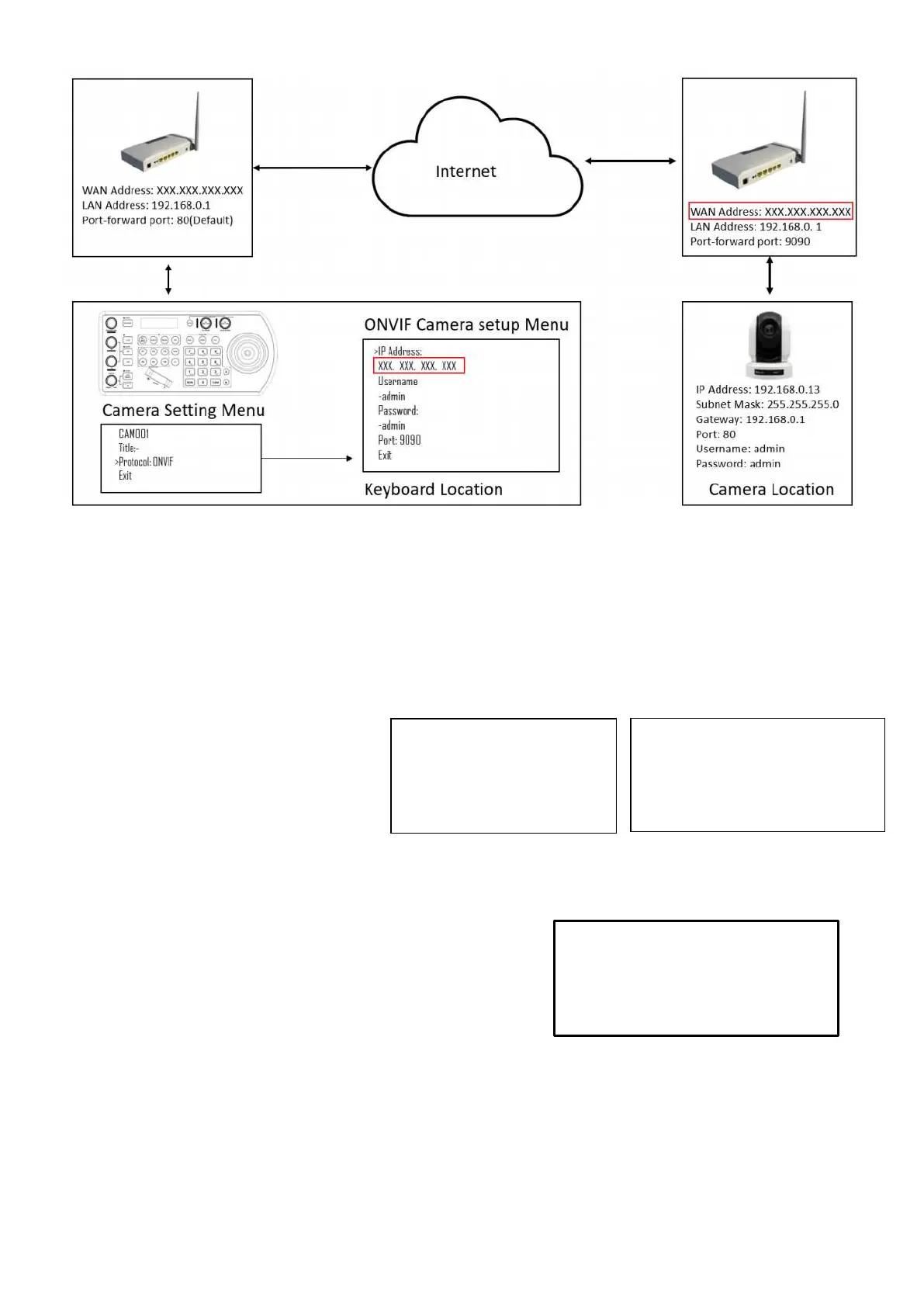 WAN Address: XXX.XXX.XXX.XXX
LAN Address: 192.168.0.1
Port-forward port: 80(Default)

Internet

WAN Address: XXX.XXX.XXX.XXX
LAN Address: 192.168.0. 1
Port-forward port: 9090

Camera Setting Menu

CAM001
Title:-
>Protocol: ONVIF
Exit

ONVIF Camera setup Menu

>IP Address:
XXX. XXX. XXX. XXX
Username
-admin
Password:
-admin
Port: 9090
Exit

Keyboard Location

IP Address: 192.168.0.13
Subnet Mask: 255.255.255.0
Gateway: 192.168.0.1
Port: 80
Username: admin
Password: admin

Camera Location