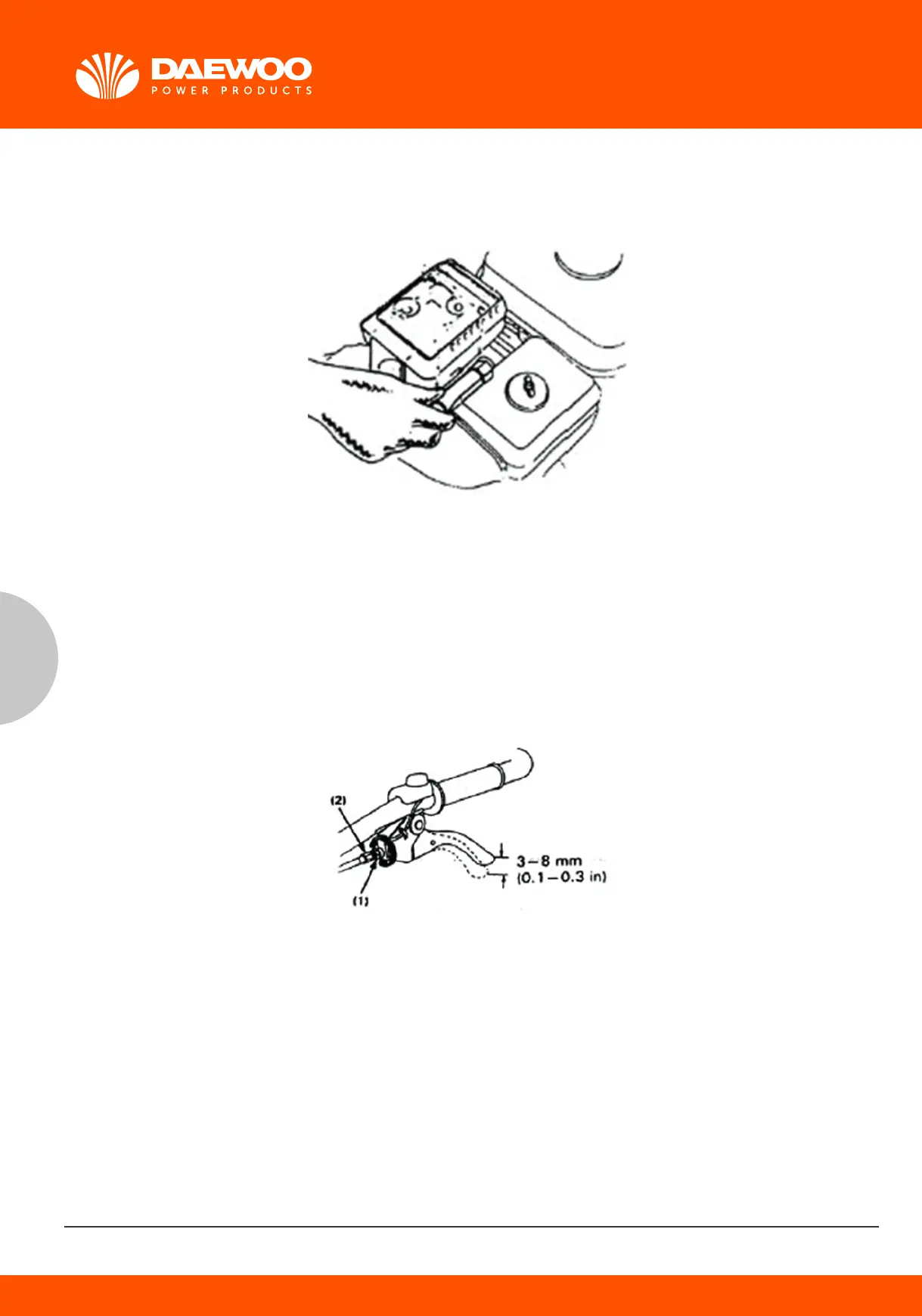 DAEWOO
POWER PRODUCTS

(2)
(1)
3–8 mm
(0.1–0.3 in)