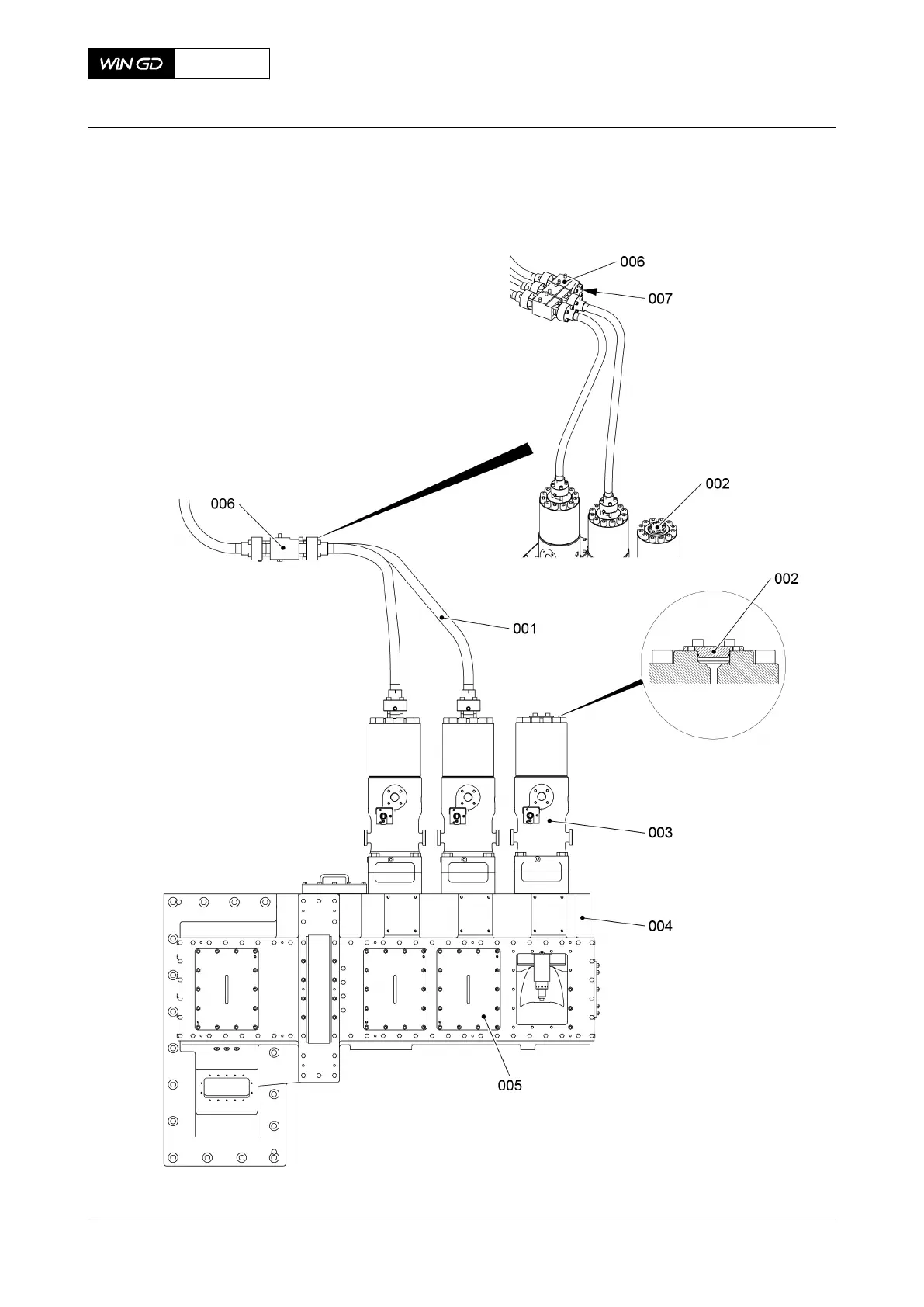 WIN GD

006

007

002

006

002

001

003

004

005