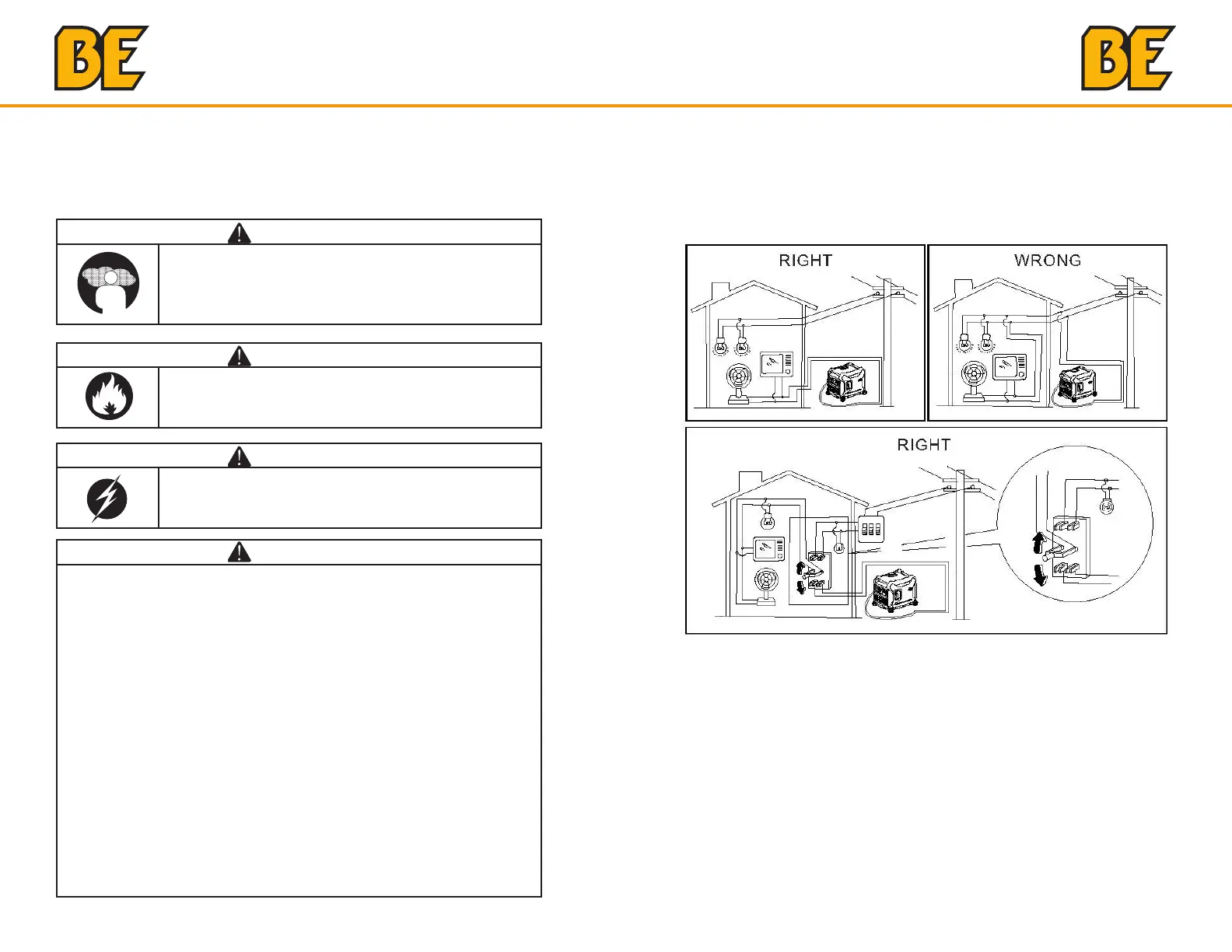 BE

BE

RIGHT

WRONG

RIGHT