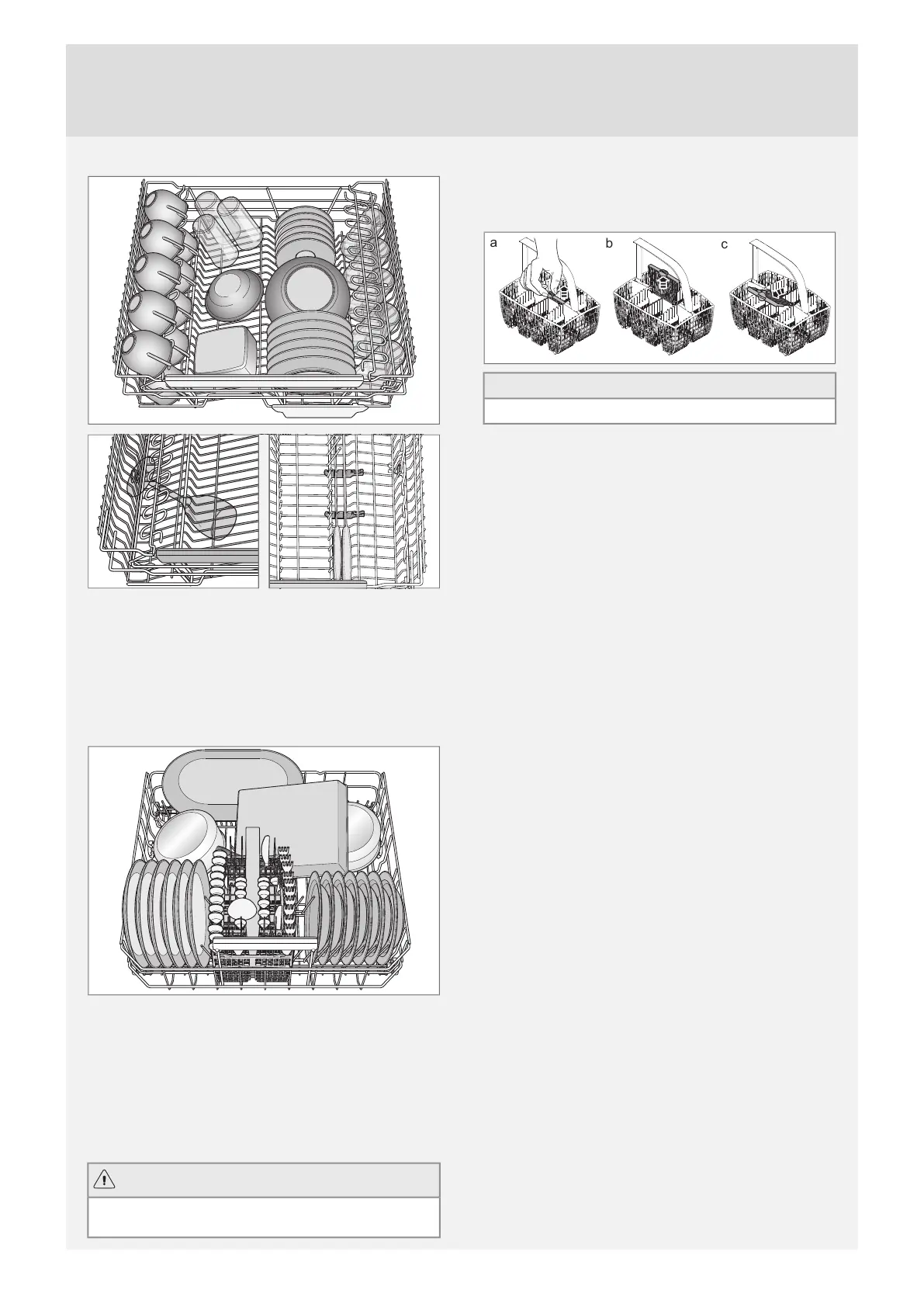 a

b

c