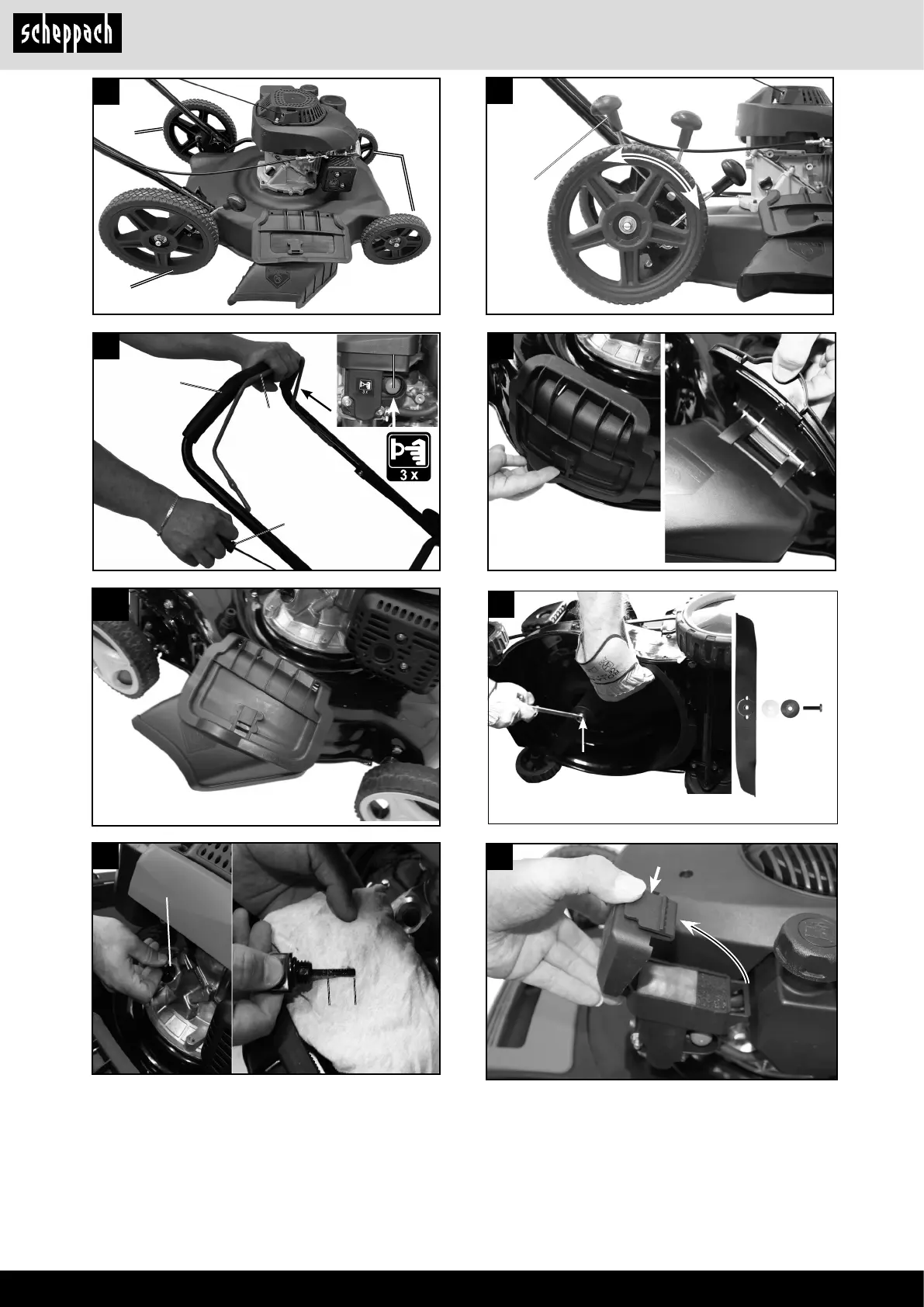 scheppach

3 x

3 x