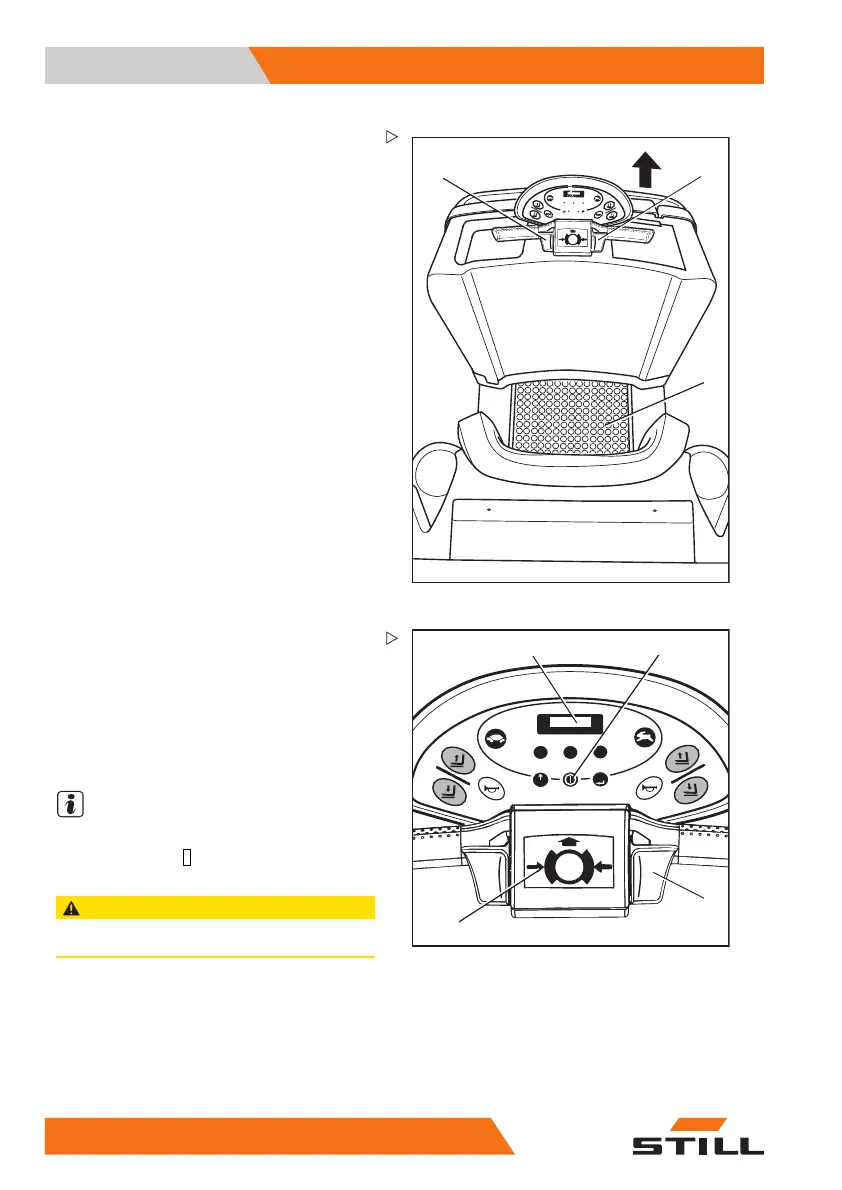 STILL