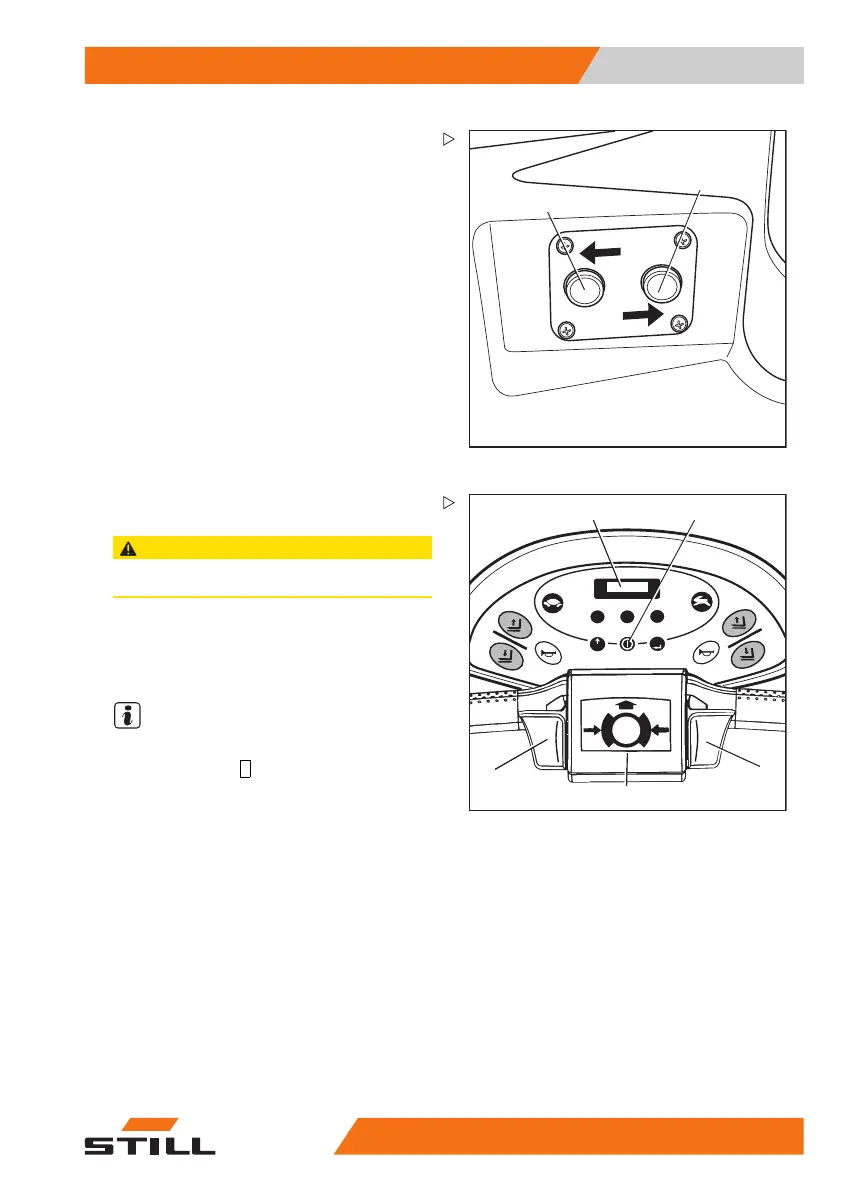 STILL