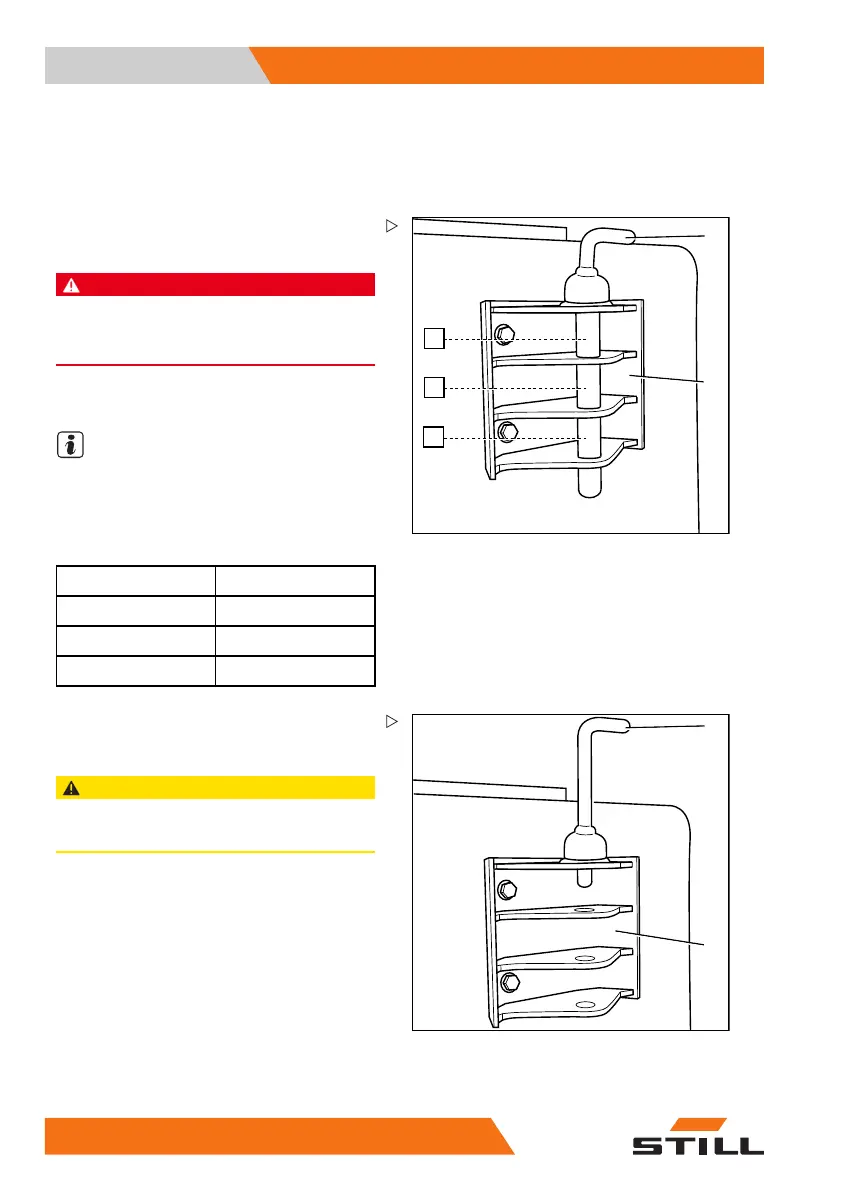 STILL