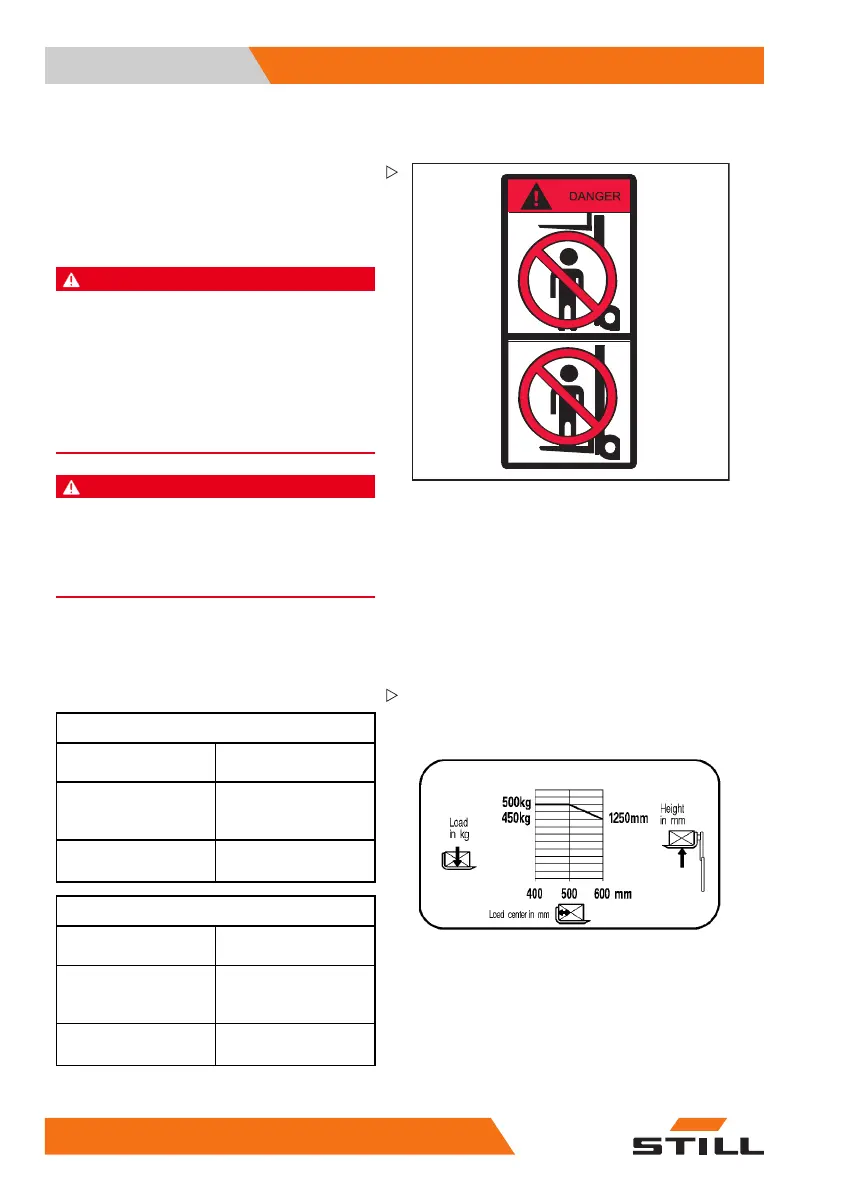 DANGER

500kg
450kg
1250mm
Load in kg
Height in mm
400 500 600 mm
Load center in mm

STILL