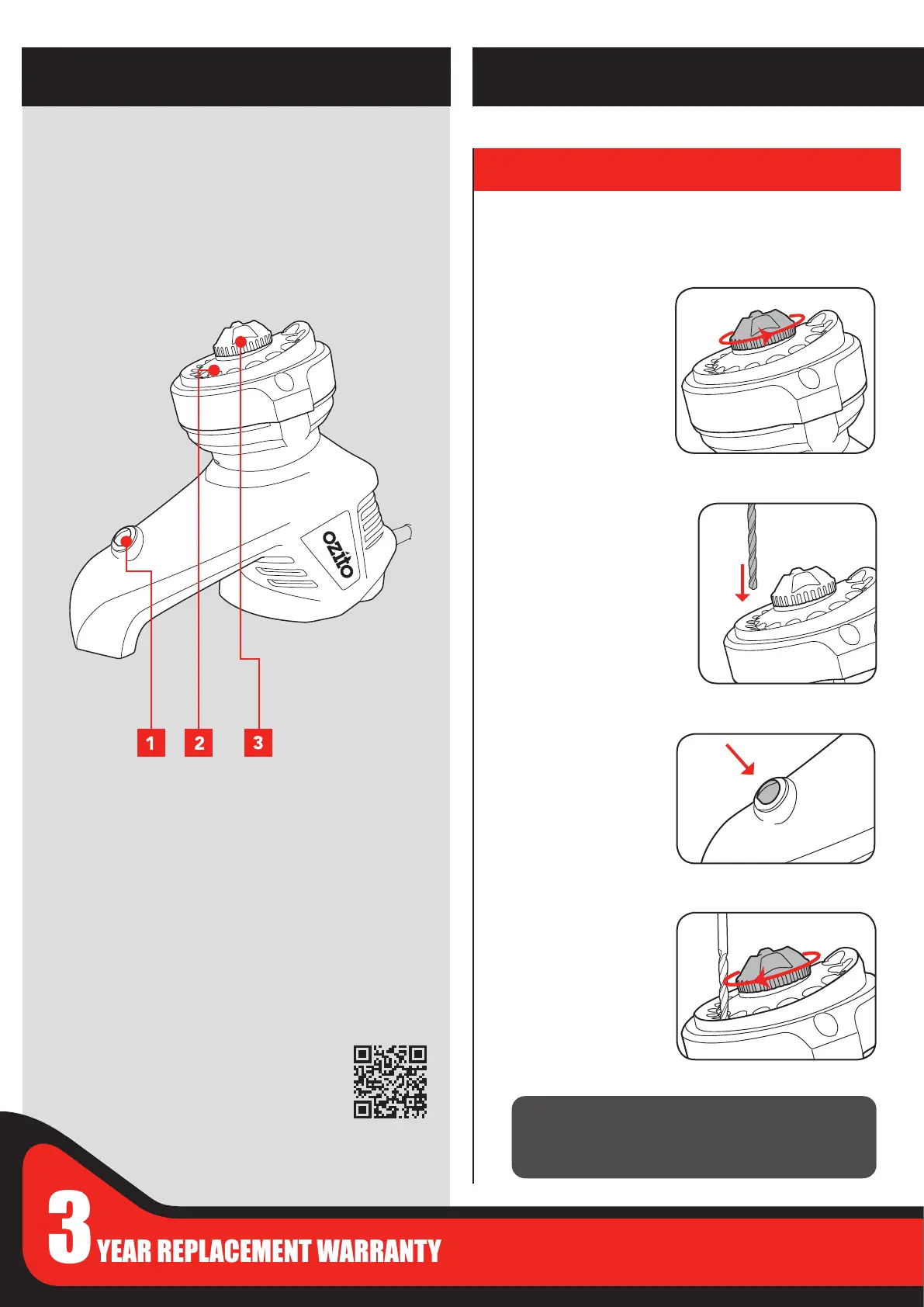 ozito

1

2

3

3 YEAR REPLACEMENT WARRANTY