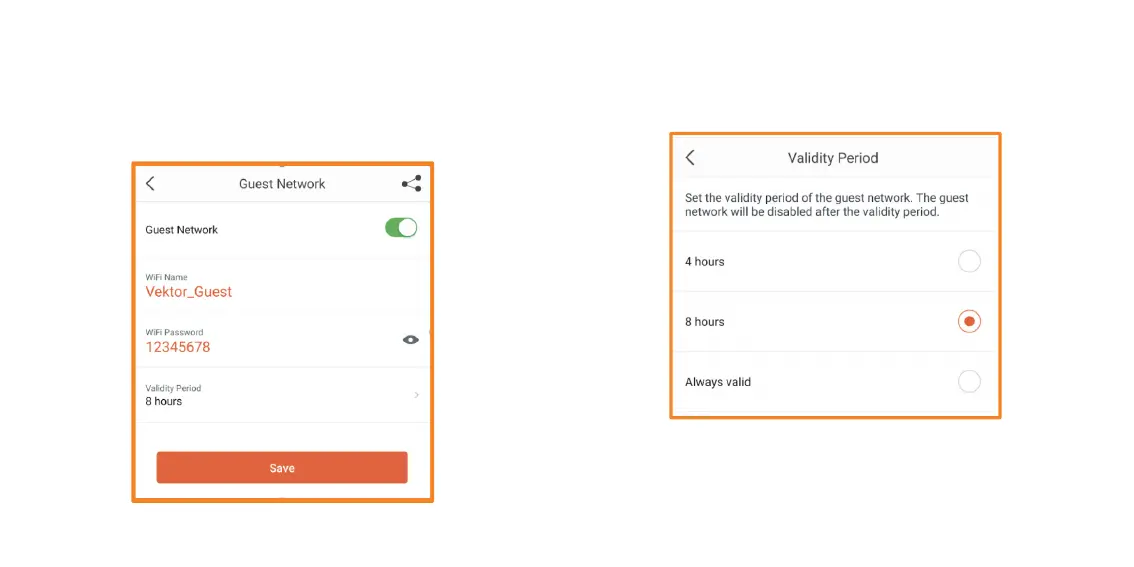 Guest Network

Guest Network

WiFi Name
Vektor_Guest

WiFi Password
12345678

Validity Period
8 hours

Save

Validity Period

Set the validity period of the guest network. The guest network will be disabled after the validity period.

4 hours

8 hours

Always valid