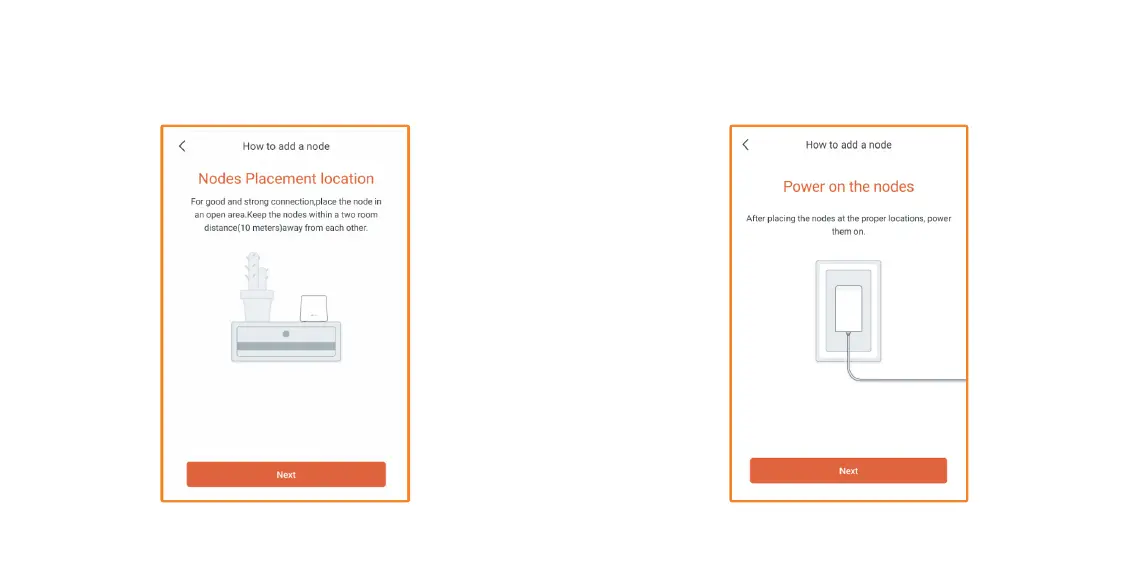 How to add a node

Nodes Placement location

For good and strong connection,place the node in an open area.Keep the nodes within a two room distance(10 meters)away from each other.

Next

How to add a node

Power on the nodes

After placing the nodes at the proper locations, power them on.

Next