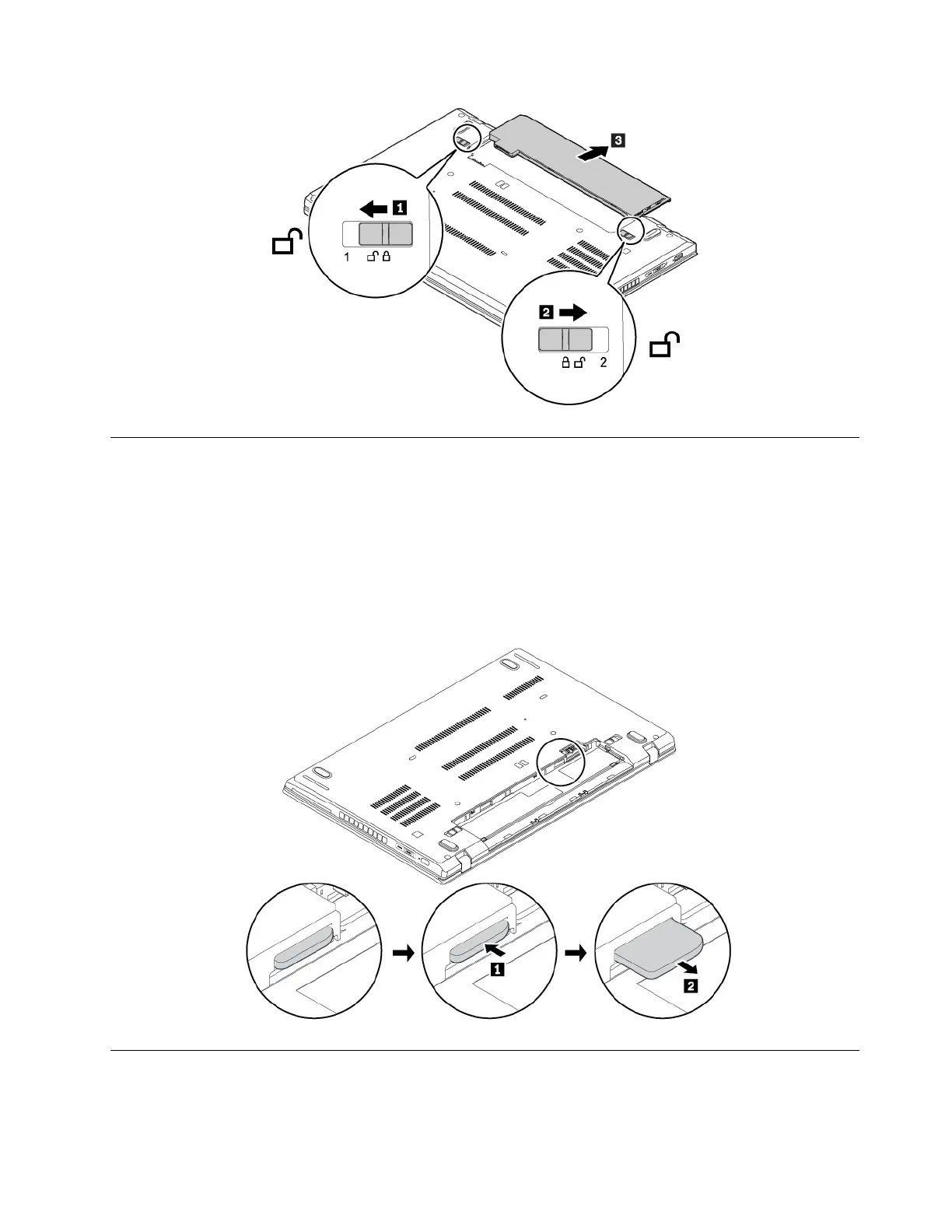 3

1

1

2

2

1

2