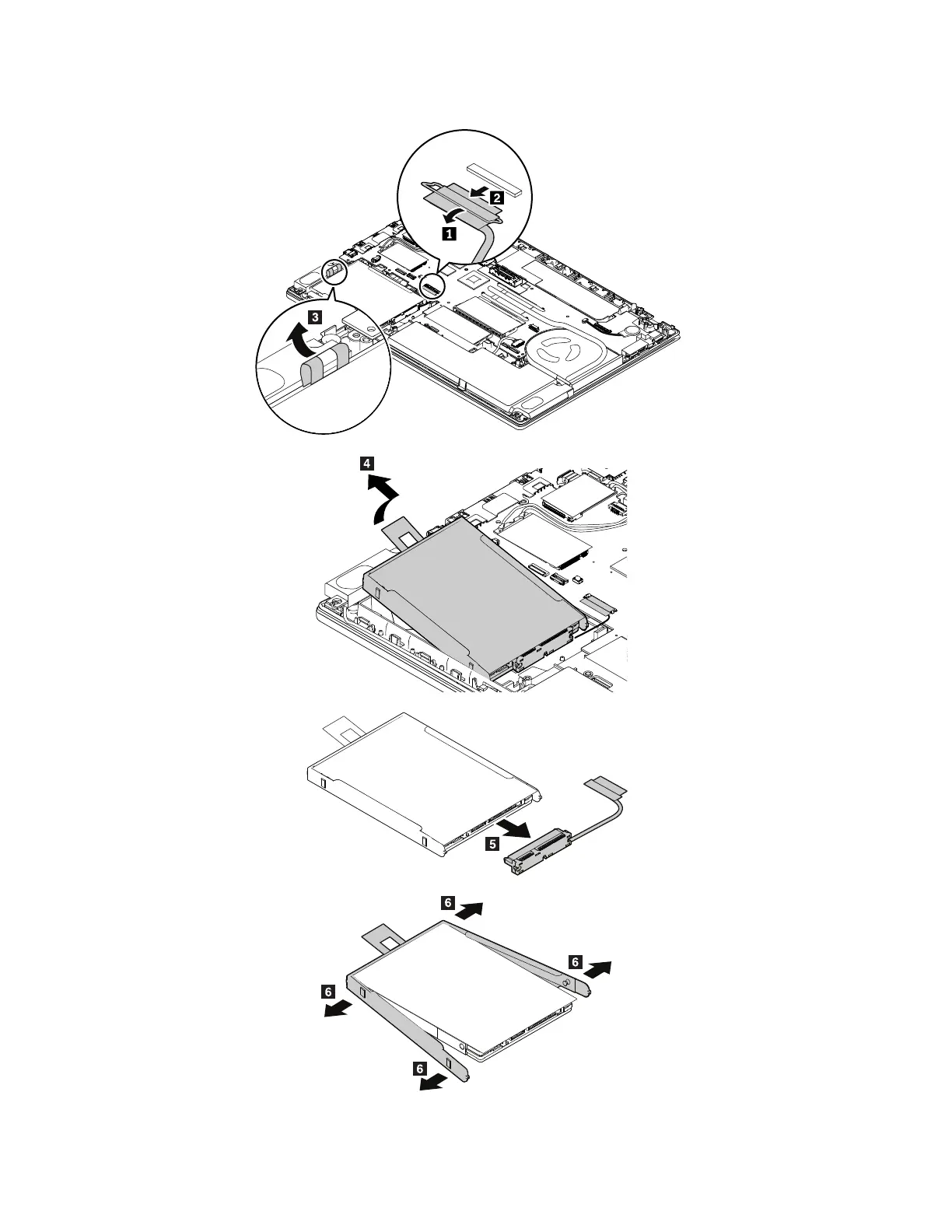 2
1
3
4
5
6
6
6
6