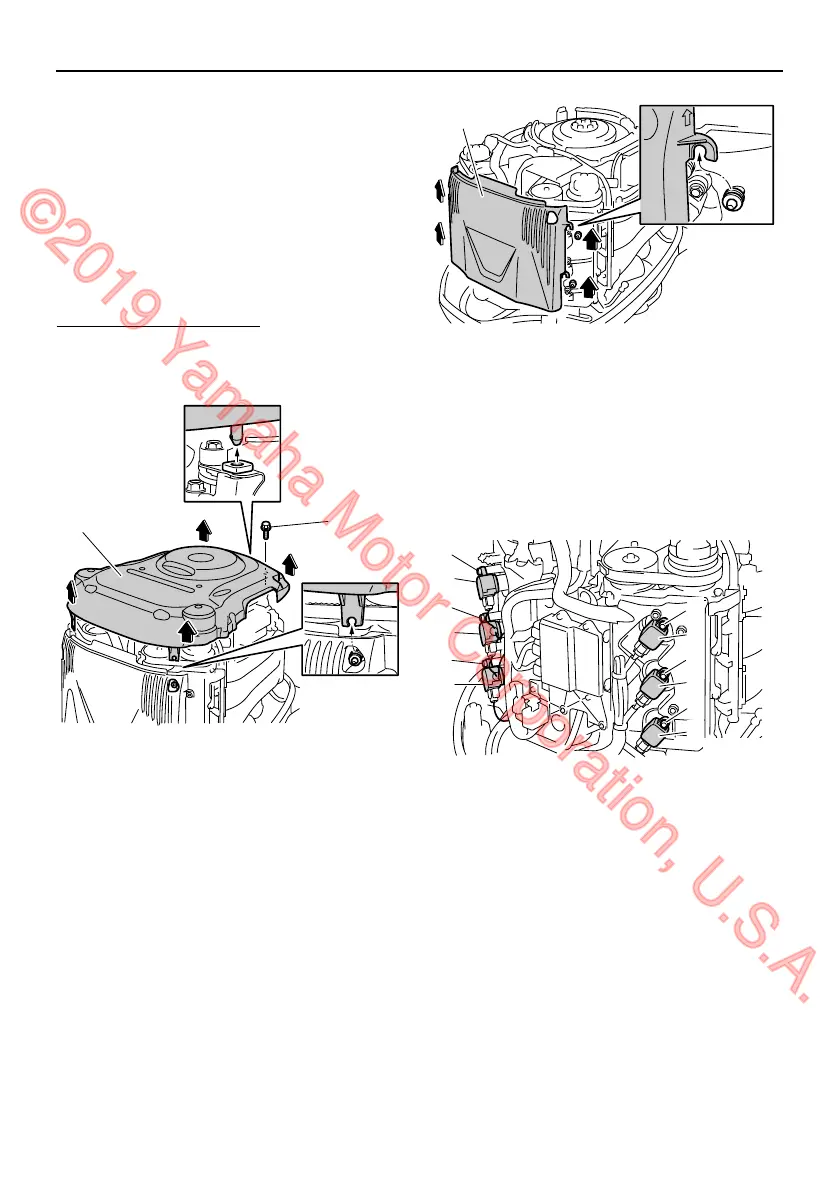 ©2019 Yamaha Motor Corporation, U.S.A.