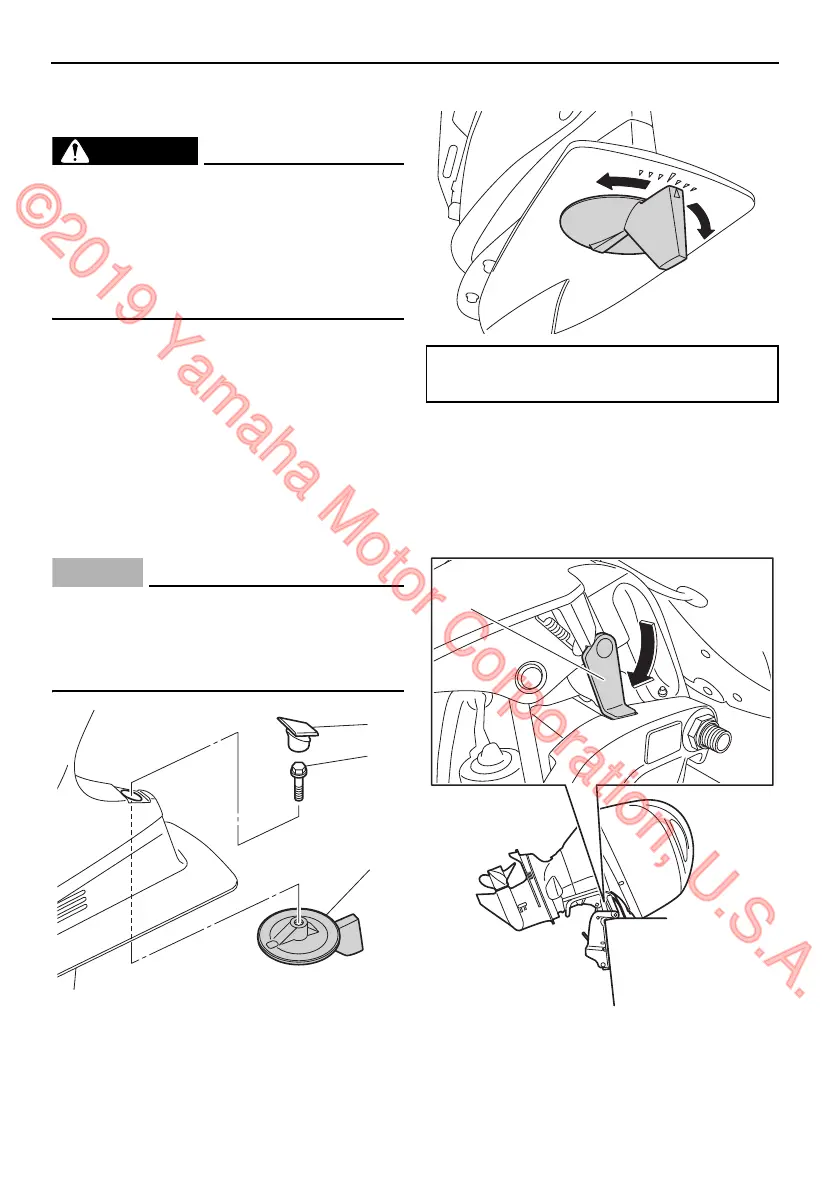 ©2019 Yamaha Motor Corporation, U.S.A.