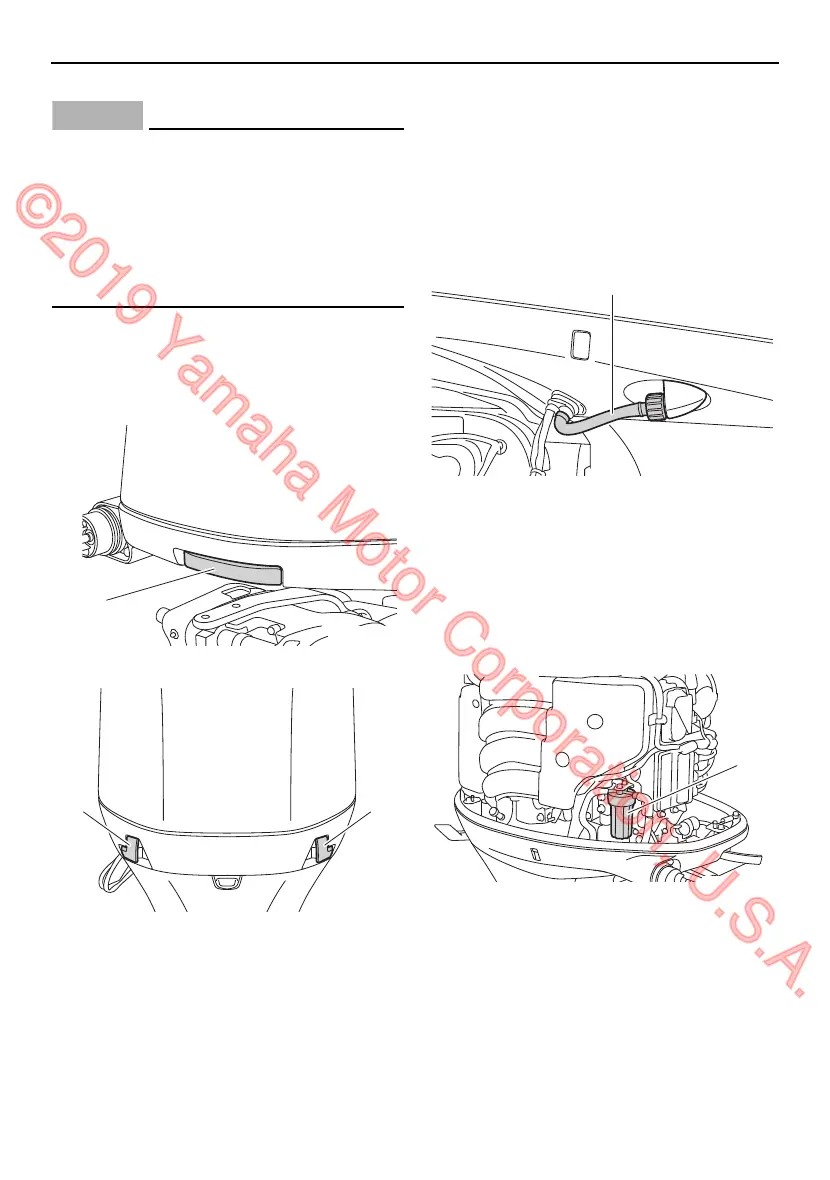 ©2019 Yamaha Motor Corporation, U.S.A.