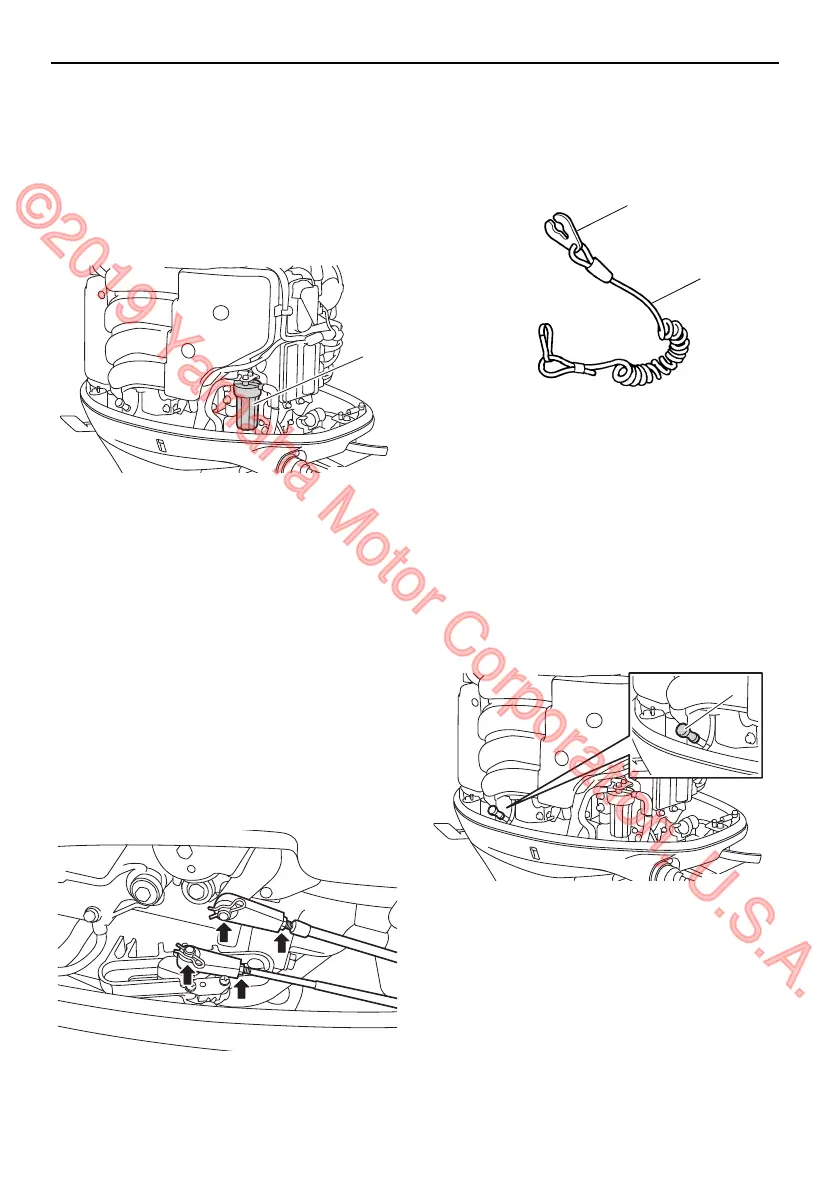 ©2019 Yamaha Motor Corporation, U.S.A.