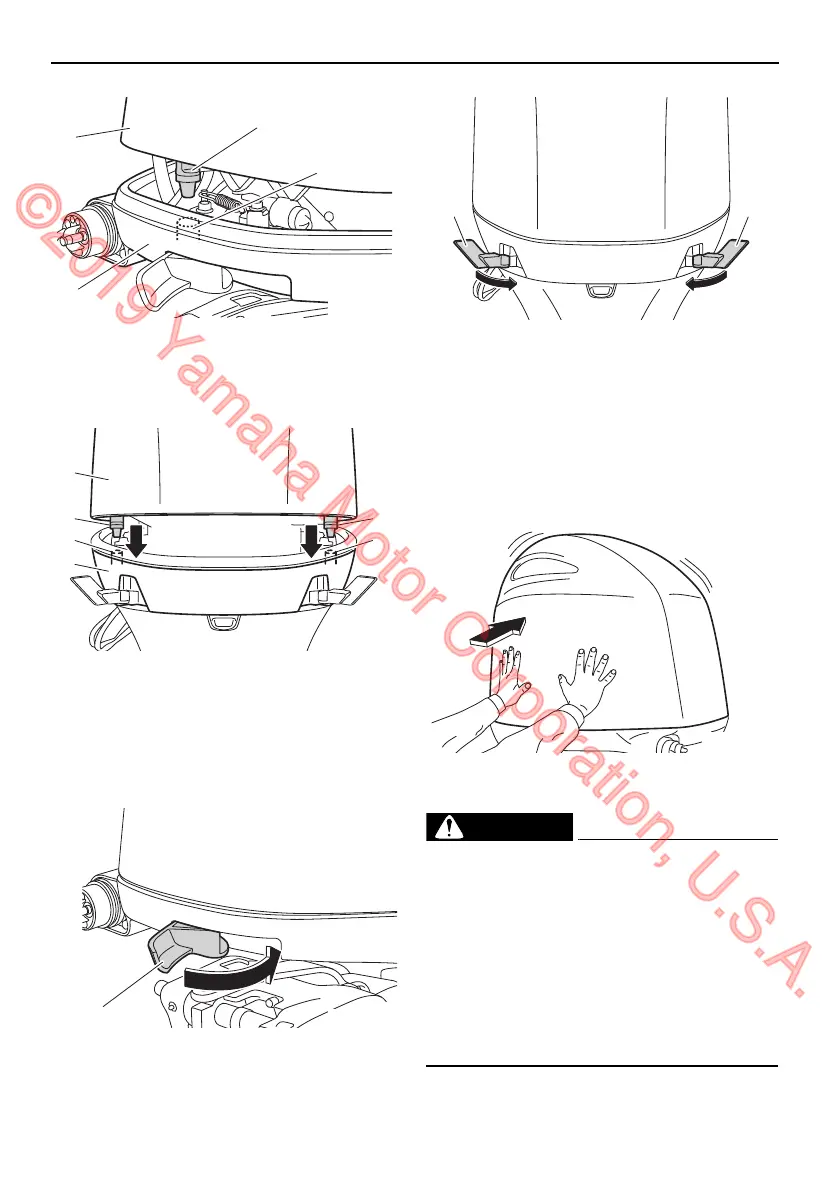 ©2019 Yamaha Motor Corporation, U.S.A.