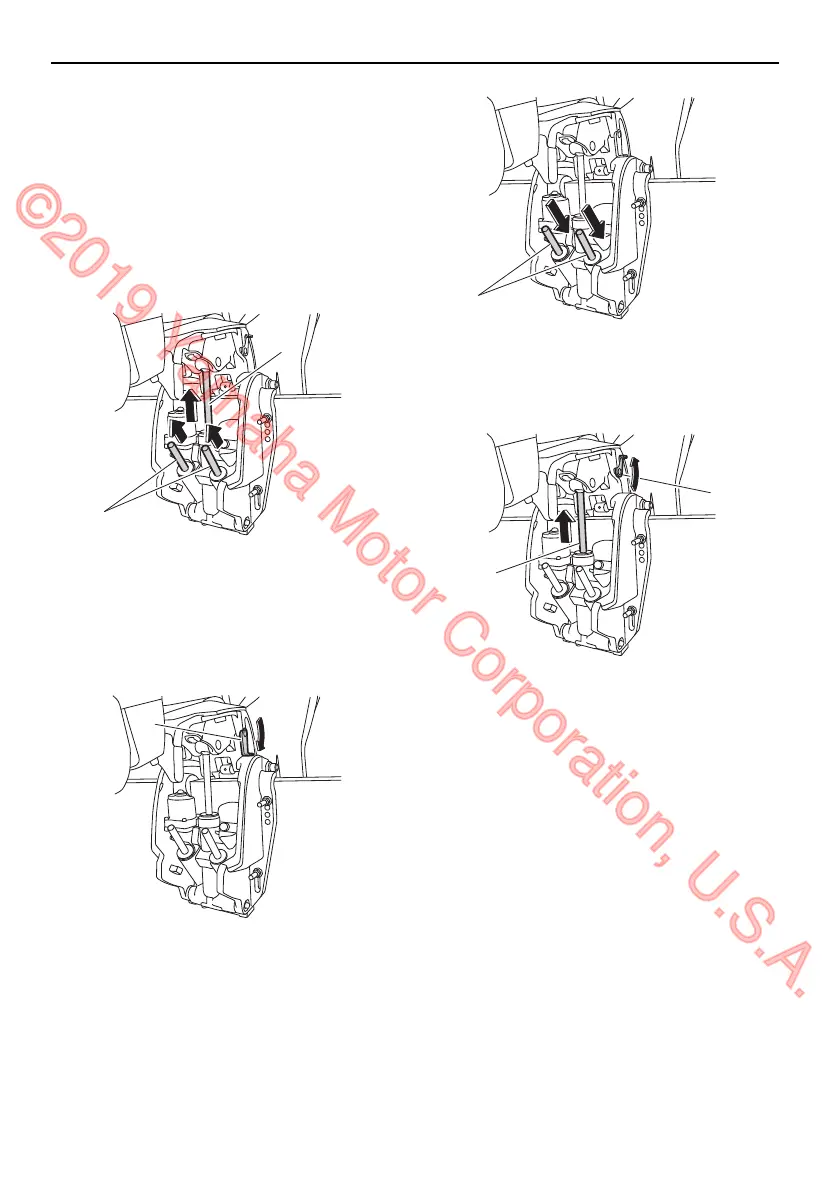 ©2019 Yamaha Motor Corporation, U.S.A.