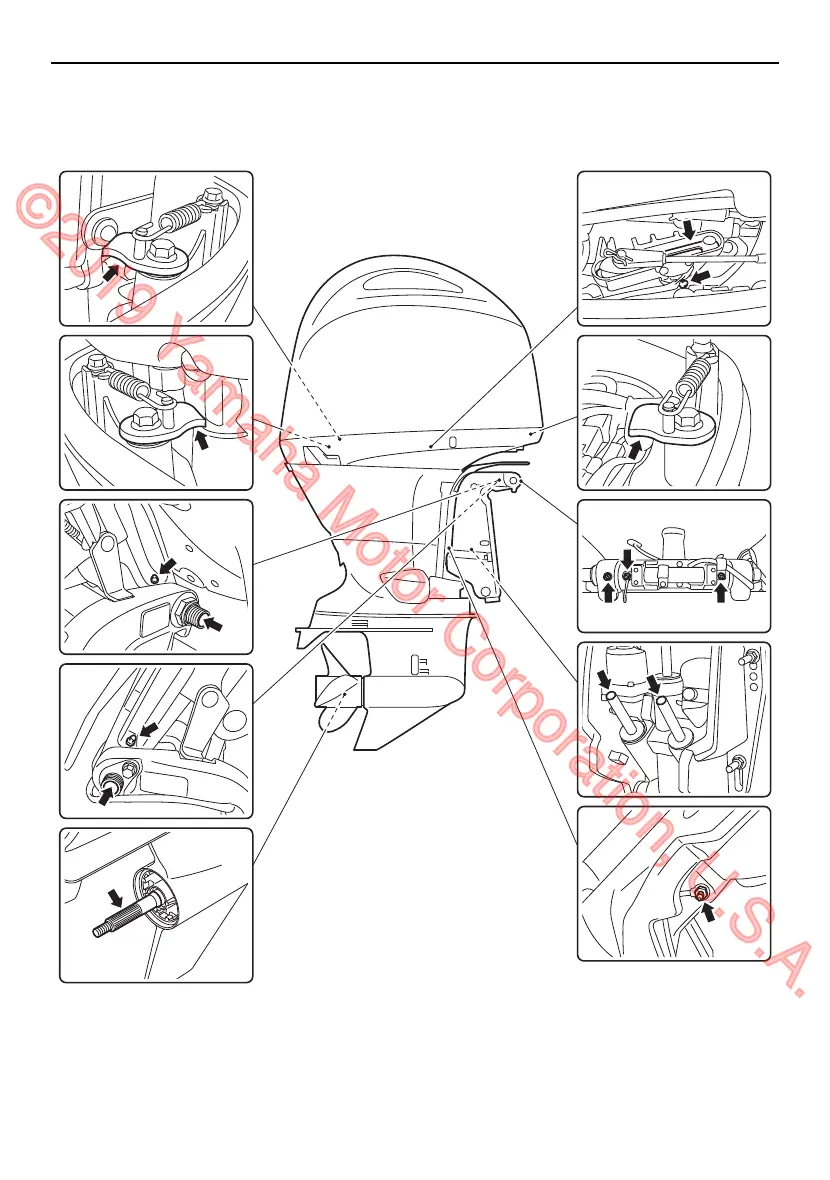 ©2019 Yamaha Motor Corporation, U.S.A.