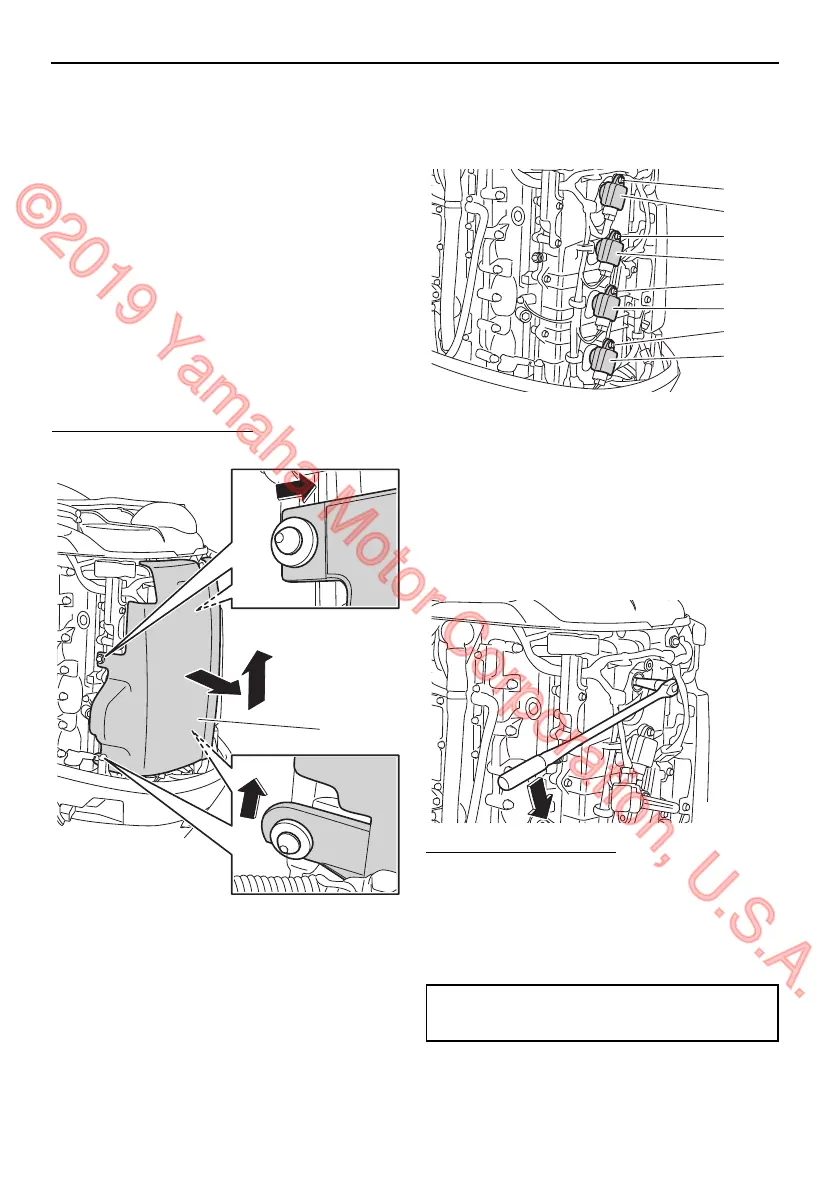 ©2019 Yamaha Motor Corporation, U.S.A.